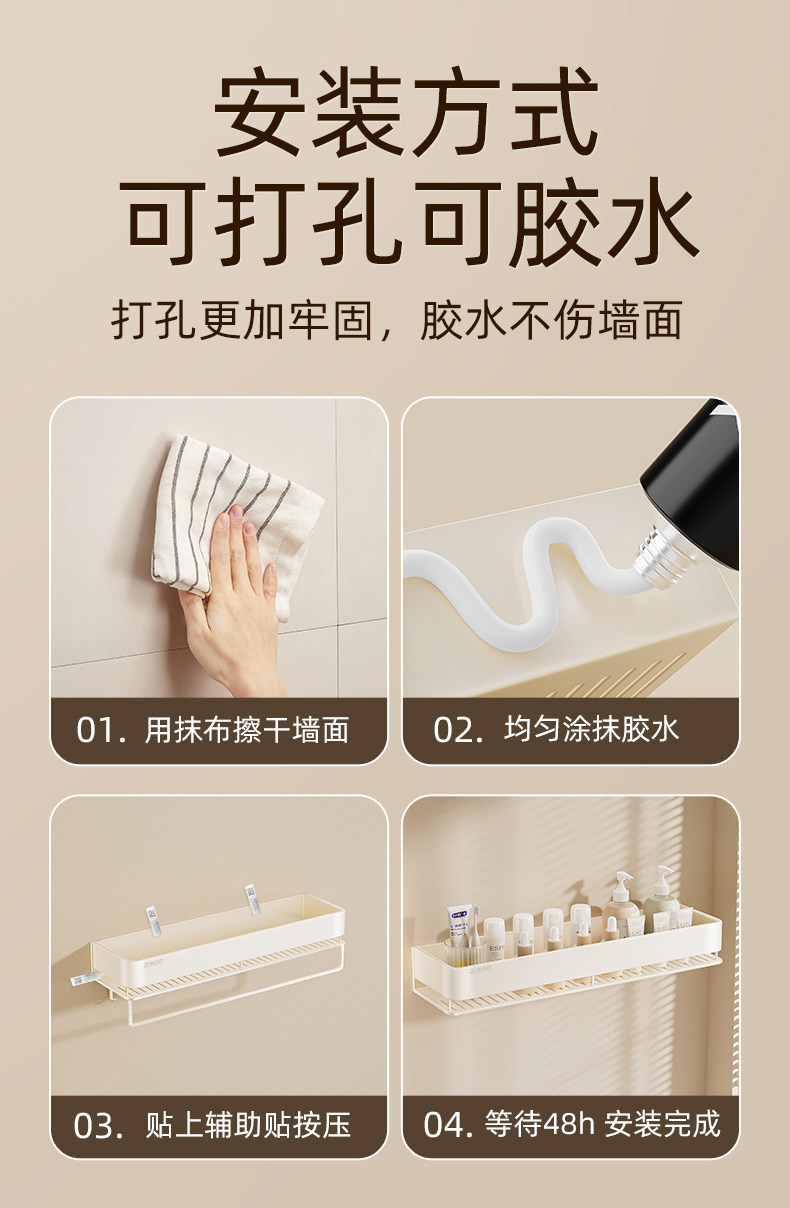 安装方式
可打孔可胶水

打孔更加牢固，胶水不伤墙面

01. 用抹布擦干墙面

02. 均匀涂抹胶水

03. 贴上辅助贴按压

04. 等待48h 安装完成