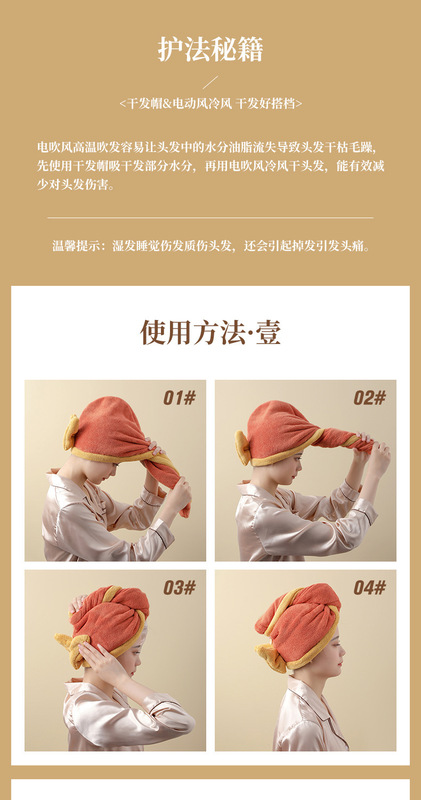 护法秘籍

<干发帽&电动风冷风 干发好搭档>

电吹风高温吹发容易让头发中的水分油脂流失导致头发干枯毛躁，先使用干发帽吸干发部分水分，再用电吹风冷风干头发，能有效减少对头发伤害。

温馨提示：湿发睡觉伤发质伤头发，还会引起掉发引发头痛。

使用方法·壹

01#

02#

03#

04#