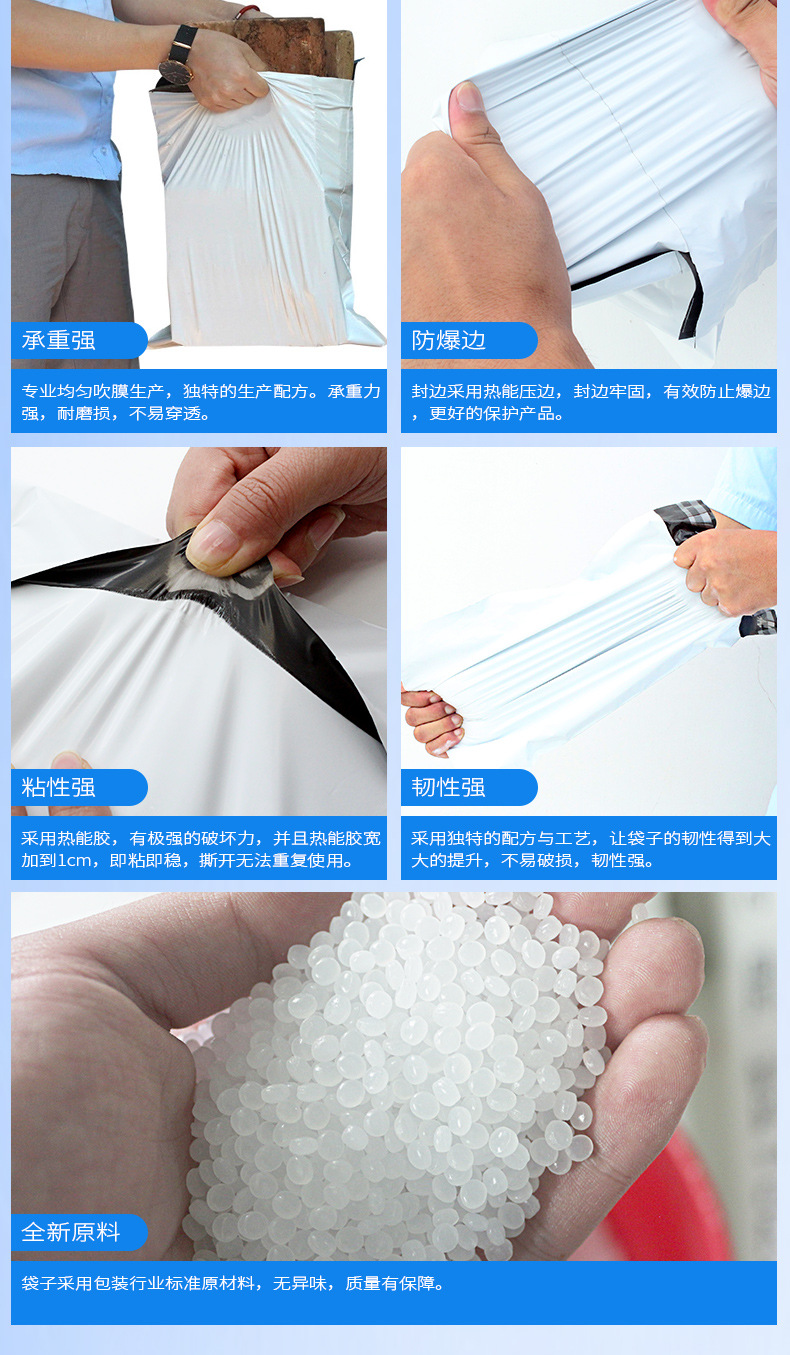 承重强

专业均匀吹膜生产，独特的生产配方。承重力强，耐磨损，不易穿透。

防爆边

封边采用热能压边，封边牢固，有效防止爆边，更好的保护产品。

粘性强

采用热能胶，有极强的破坏力，并且热能胶宽加到1cm，即粘即稳，撕开无法重复使用。

韧性强

采用独特的配方与工艺，让袋子的韧性得到大大的提升，不易破损，韧性强。

全新原料

袋子采用包装行业标准原材料，无异味，质量有保障。