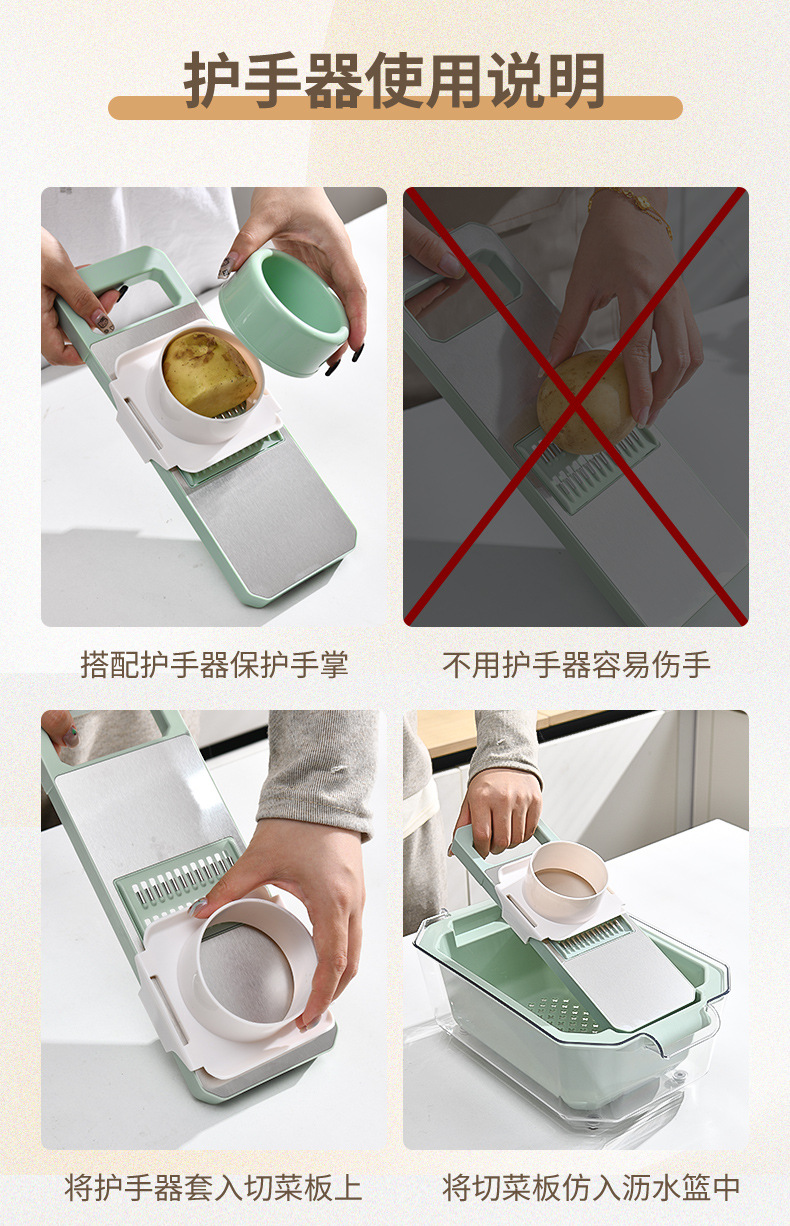 护手器使用说明

搭配护手器保护手掌

不用护手器容易伤手

将护手器套入切菜板上

将切菜板仿入沥水篮中