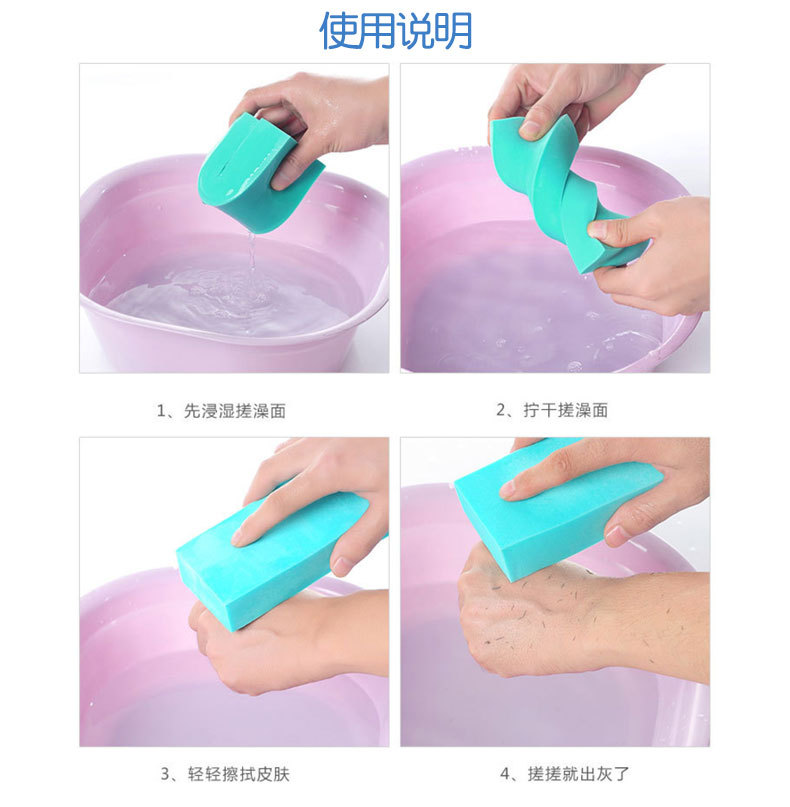 使用说明

1、先浸湿搓澡面

2、拧干搓澡面

3、轻轻擦拭皮肤

4、搓搓就出灰了