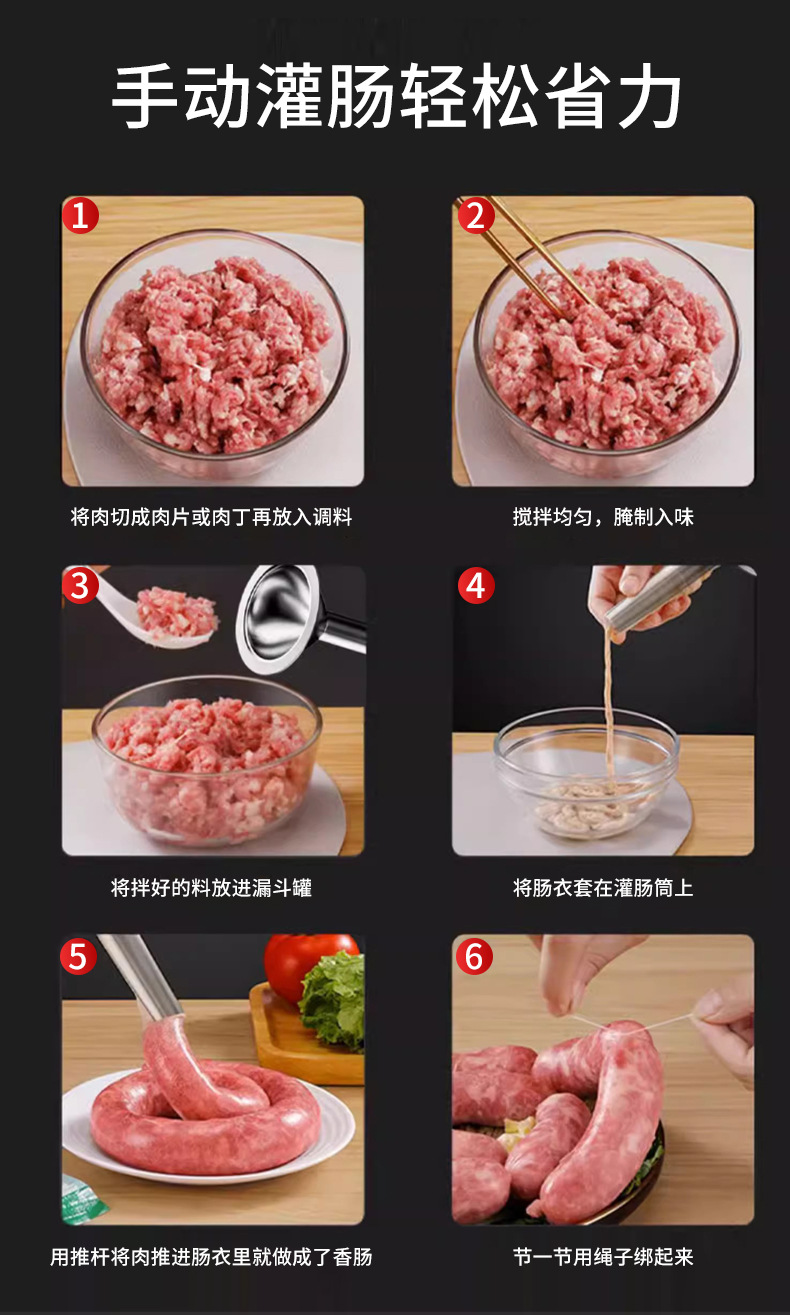 手动灌肠轻松省力

1
将肉切成肉片或肉丁再放入调料

2
搅拌均匀，腌制入味

3
将拌好的料放进漏斗罐

4
将肠衣套在灌肠筒上

5
用推杆将肉推进肠衣里就做成了香肠

6
节一节用绳子绑起来