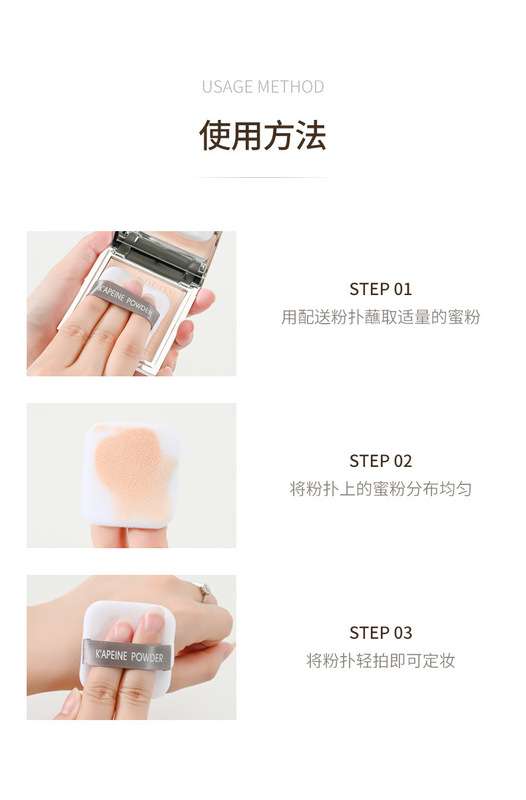 USAGE METHOD

使用方法

K'APEINE POWDER

STEP 01
用配送粉扑蘸取适量的蜜粉

STEP 02
将粉扑上的蜜粉分布均匀

K'APEINE POWDER

STEP 03
将粉扑轻拍即可定妆