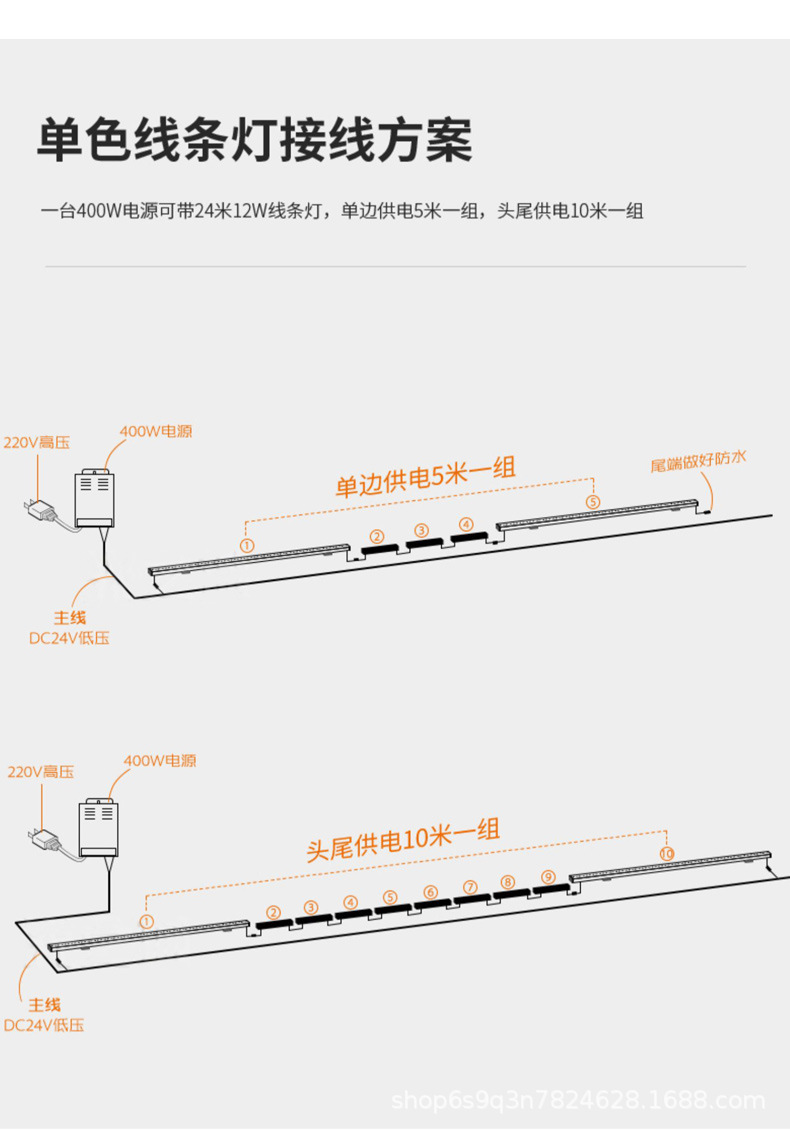 单色线条灯接线方案

一台400W电源可带24米12W线条灯，单边供电5米一组，头尾供电10米一组

220V高压
400W电源
单边供电5米一组
尾端做好防水
①
②
③
④
⑤
主线
DC24V低压

220V高压
400W电源
头尾供电10米一组
①
②
③
④
⑤
⑥
⑦
⑧
⑨
⑩
主线
DC24V低压

shop6s9q3n7824628.1688.com