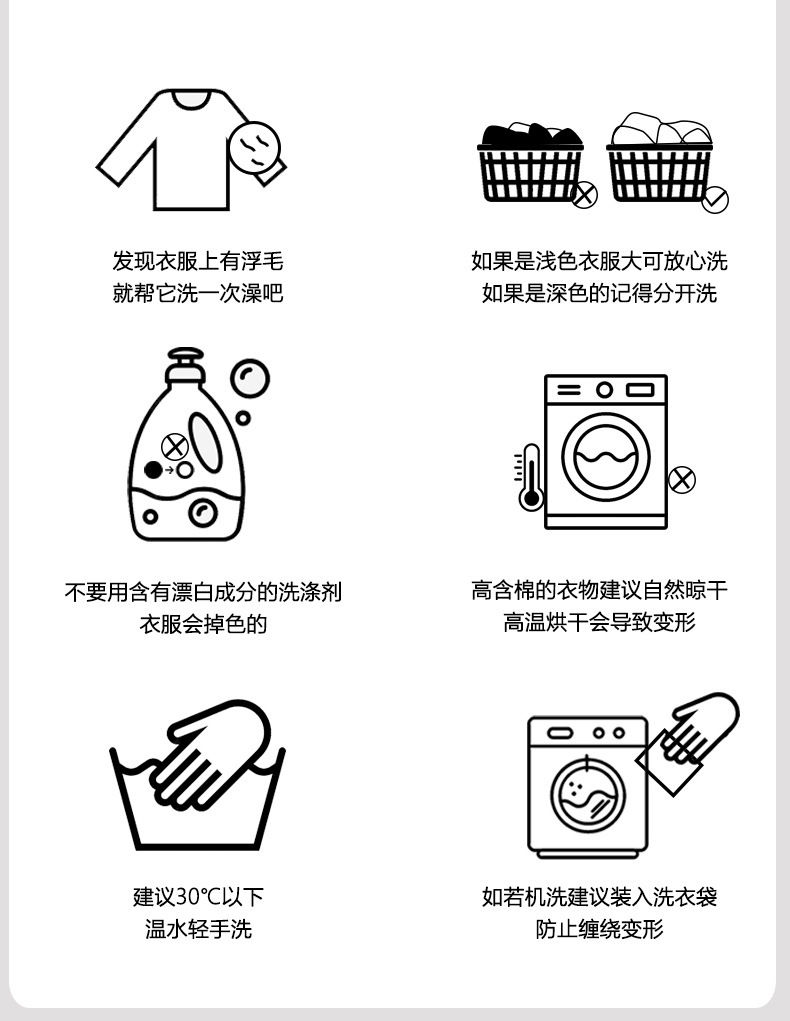 发现衣服上有浮毛
就帮它洗一次澡吧

如果是浅色衣服大可放心洗
如果是深色的记得分开洗

不要用含有漂白成分的洗涤剂
衣服会掉色的

高含棉的衣物建议自然晾干
高温烘干会导致变形

建议30°C以下
温水轻手洗

如若机洗建议装入洗衣袋
防止缠绕变形