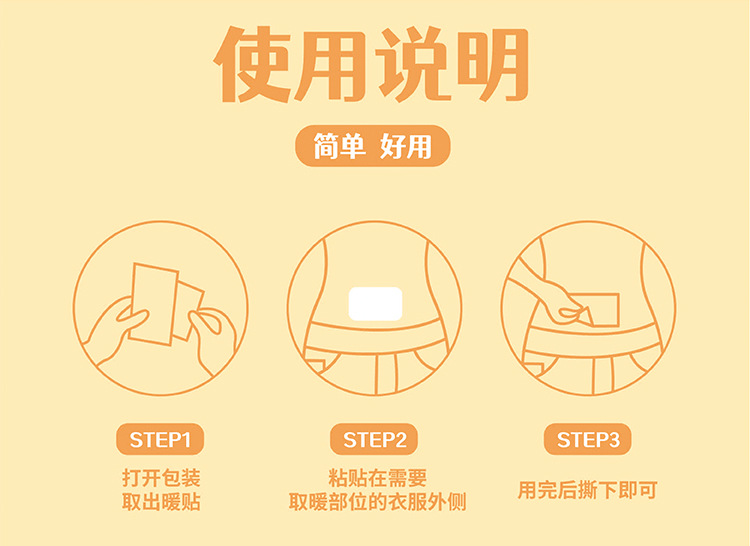 使用说明

简单 好用

STEP1

打开包装
取出暖贴

STEP2

粘贴在需要
取暖部位的衣服外侧

STEP3

用完后撕下即可