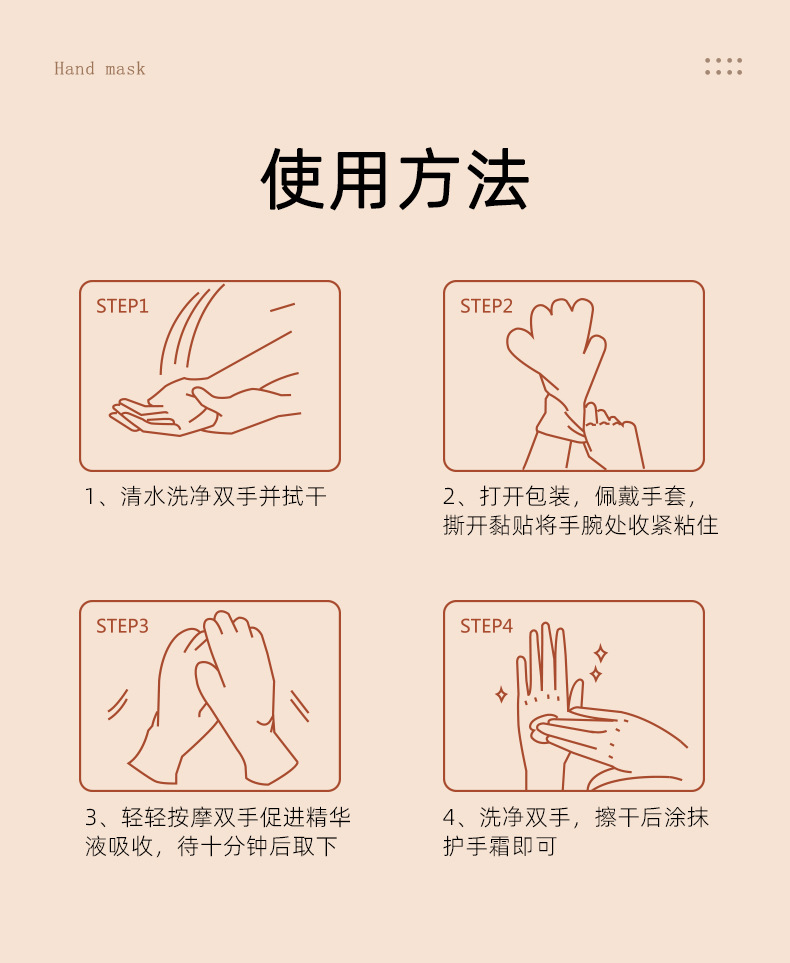 Hand mask

使用方法

STEP1

1、清水洗净双手并拭干

STEP2

2、打开包装，佩戴手套，撕开黏贴将手腕处收紧粘住

STEP3

3、轻轻按摩双手促进精华液吸收，待十分钟后取下

STEP4

4、洗净双手，擦干后涂抹护手霜即可