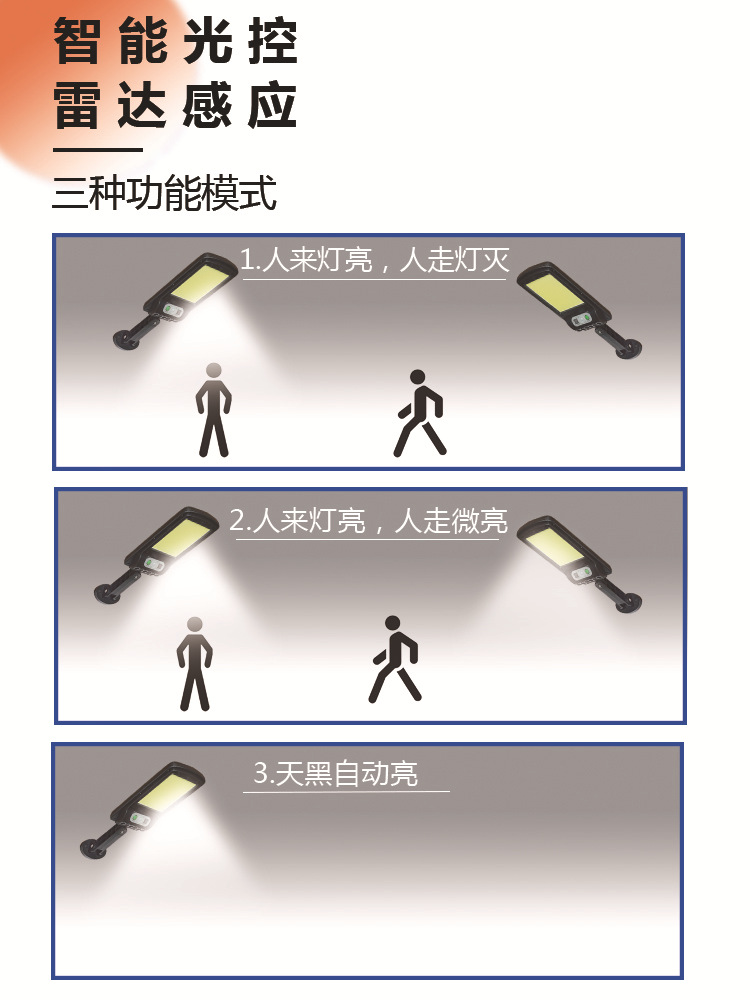 智能光控
雷达感应

三种功能模式

1.人来灯亮，人走灯灭

2.人来灯亮，人走微亮

3.天黑自动亮