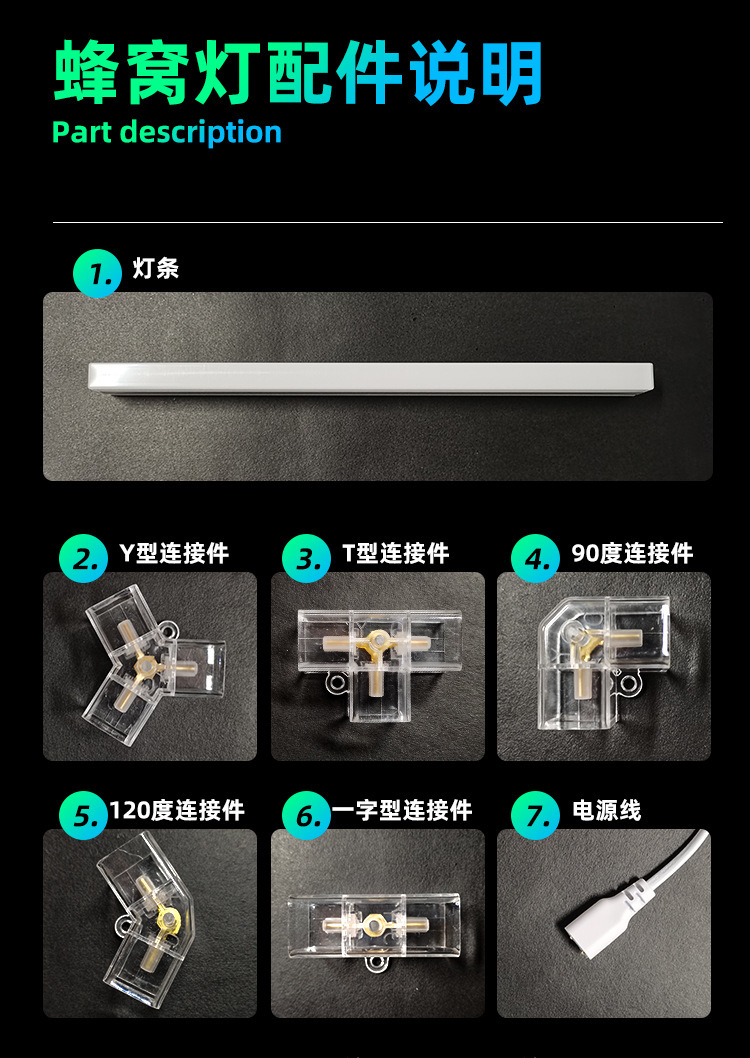 蜂窝灯配件说明
Part description

1. 灯条

2. Y型连接件

3. T型连接件

4. 90度连接件

5. 120度连接件

6. 一字型连接件

7. 电源线