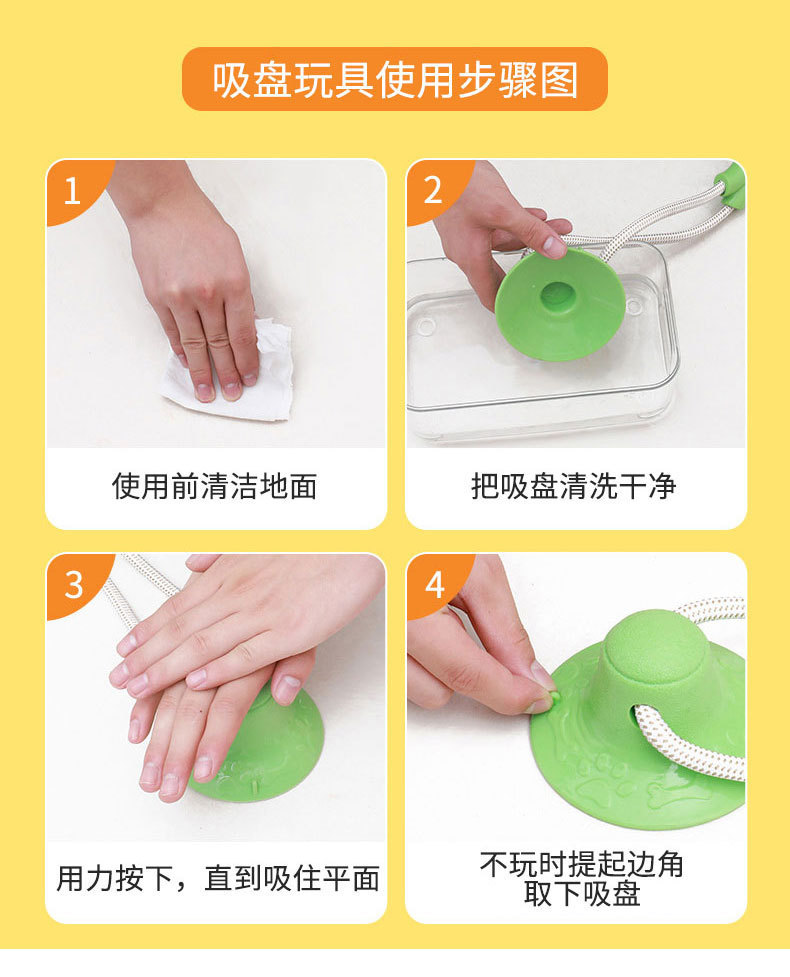 吸盘玩具使用步骤图

1
使用前清洁地面

2
把吸盘清洗干净

3
用力按下，直到吸住平面

4
不玩时提起边角
取下吸盘