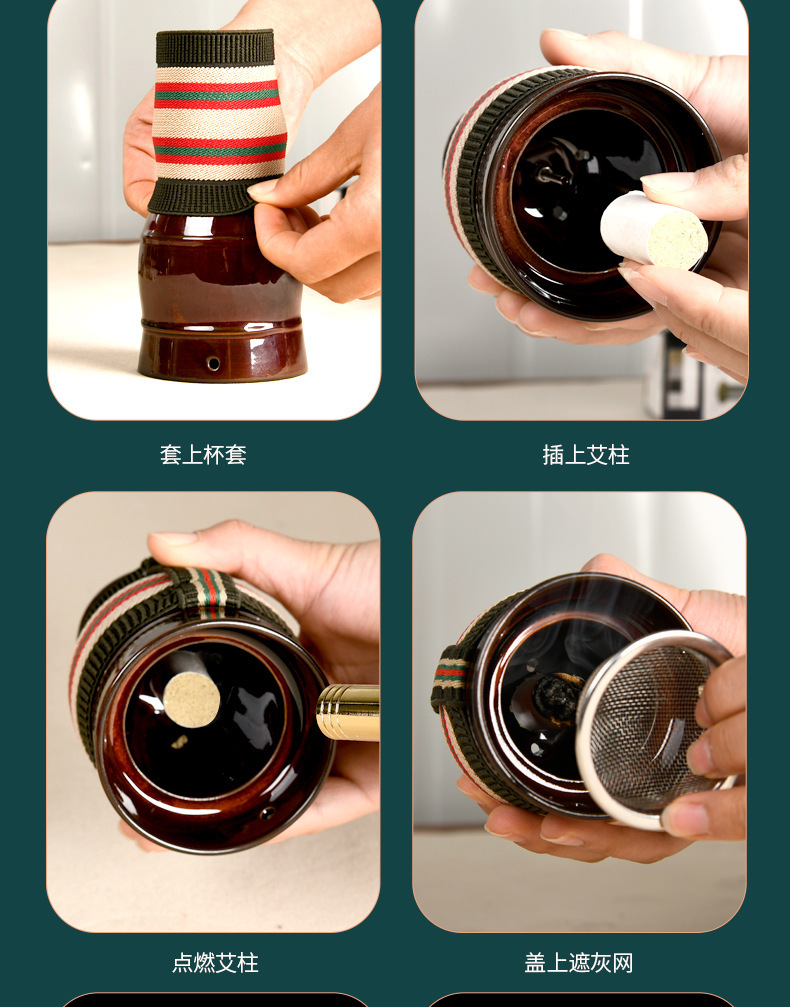 套上杯套

插上艾柱

点燃艾柱

盖上遮灰网