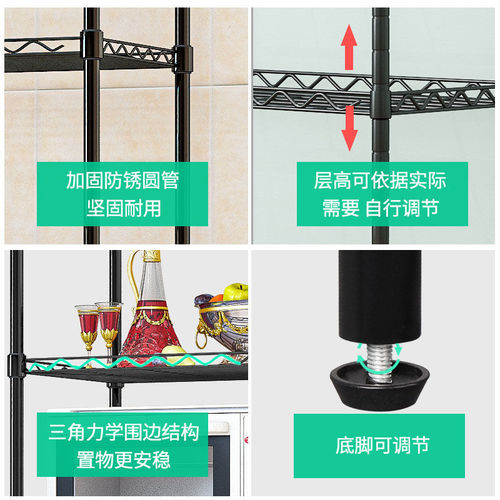 加固防锈圆管
坚固耐用

层高可依据实际
需要 自行调节

三角力学围边结构
置物更安稳

底脚可调节