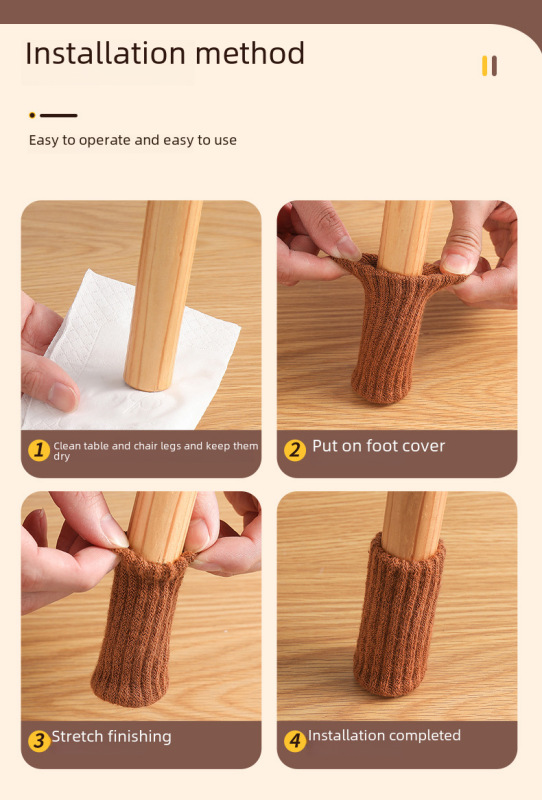 Installation method

Easy to operate and easy to use

1 Clean table and chair legs and keep them dry

2 Put on foot cover

3 Stretch finishing

4 Installation completed