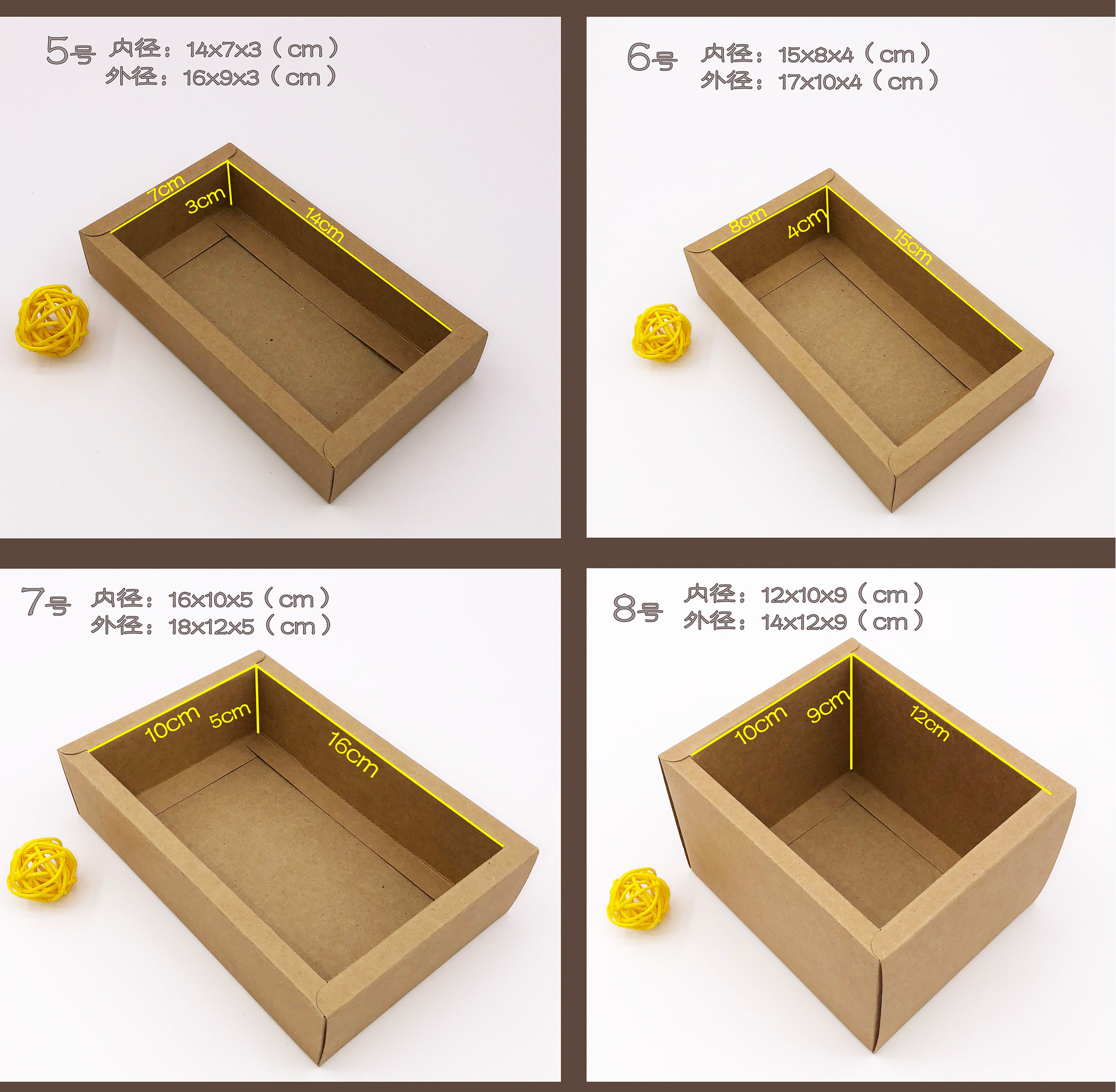 5号 内径：14x7x3（cm）
外径：16x9x3（cm）

7cm
3cm
14cm

6号 内径：15x8x4（cm）
外径：17x10x4（cm）

8cm
4cm
15cm

7号 内径：16x10x5（cm）
外径：18x12x5（cm）

10cm
5cm
16cm

8号 内径：12x10x9（cm）
外径：14x12x9（cm）

10cm
9cm
12cm