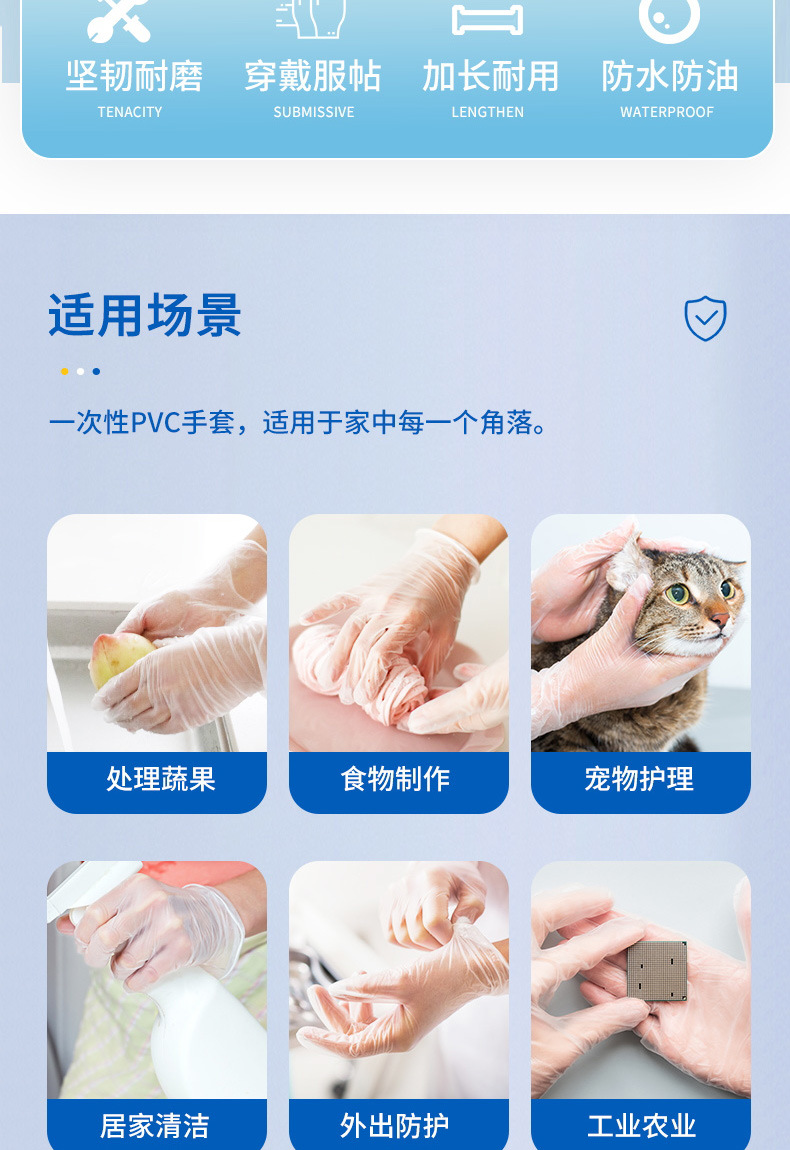 坚韧耐磨
TENACITY

穿戴服帖
SUBMISSIVE

加长耐用
LENGTHEN

防水防油
WATERPROOF

适用场景

一次性PVC手套，适用于家中每一个角落。

处理蔬果

食物制作

宠物护理

居家清洁

外出防护

工业农业