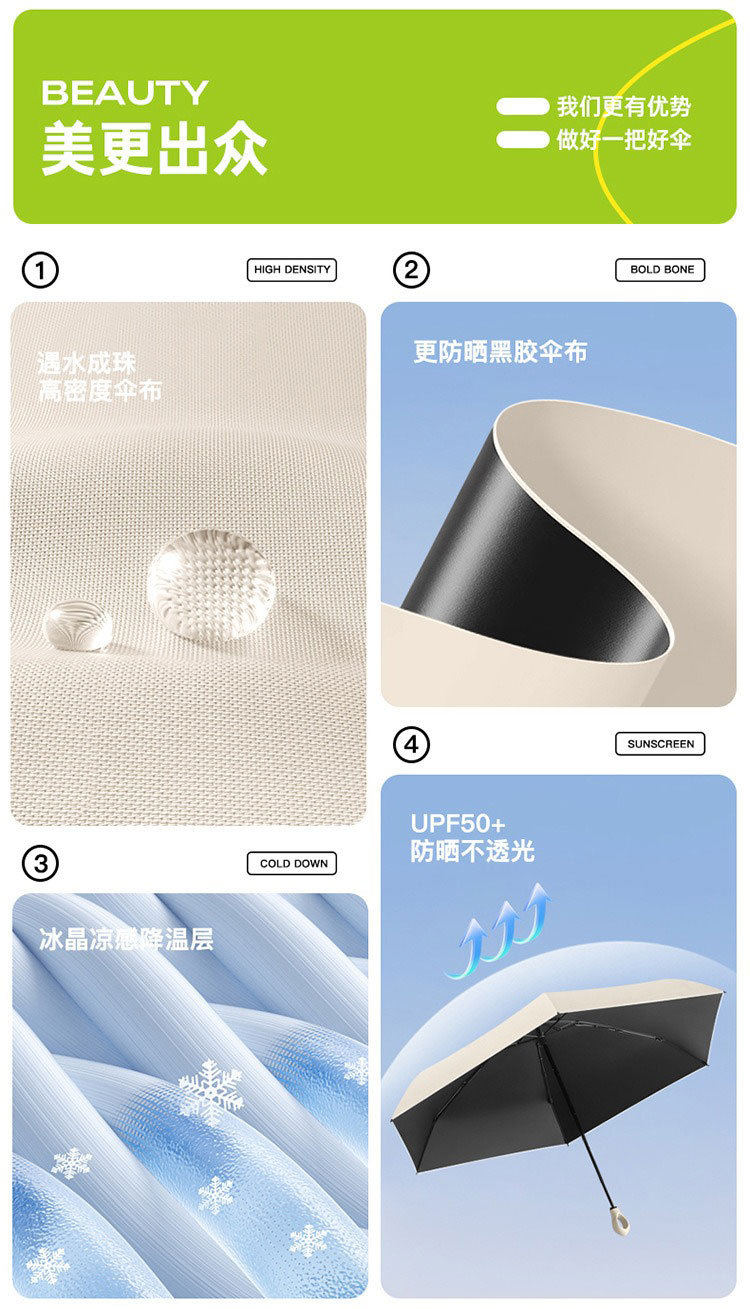 BEAUTY
美更出众

我们更有优势
做好一把好伞

①
HIGH DENSITY
遇水成珠
高密度伞布

②
BOLD BONE
更防晒黑胶伞布

③
COLD DOWN
冰晶凉感降温层

④
SUNSCREEN
UPF50+
防晒不透光