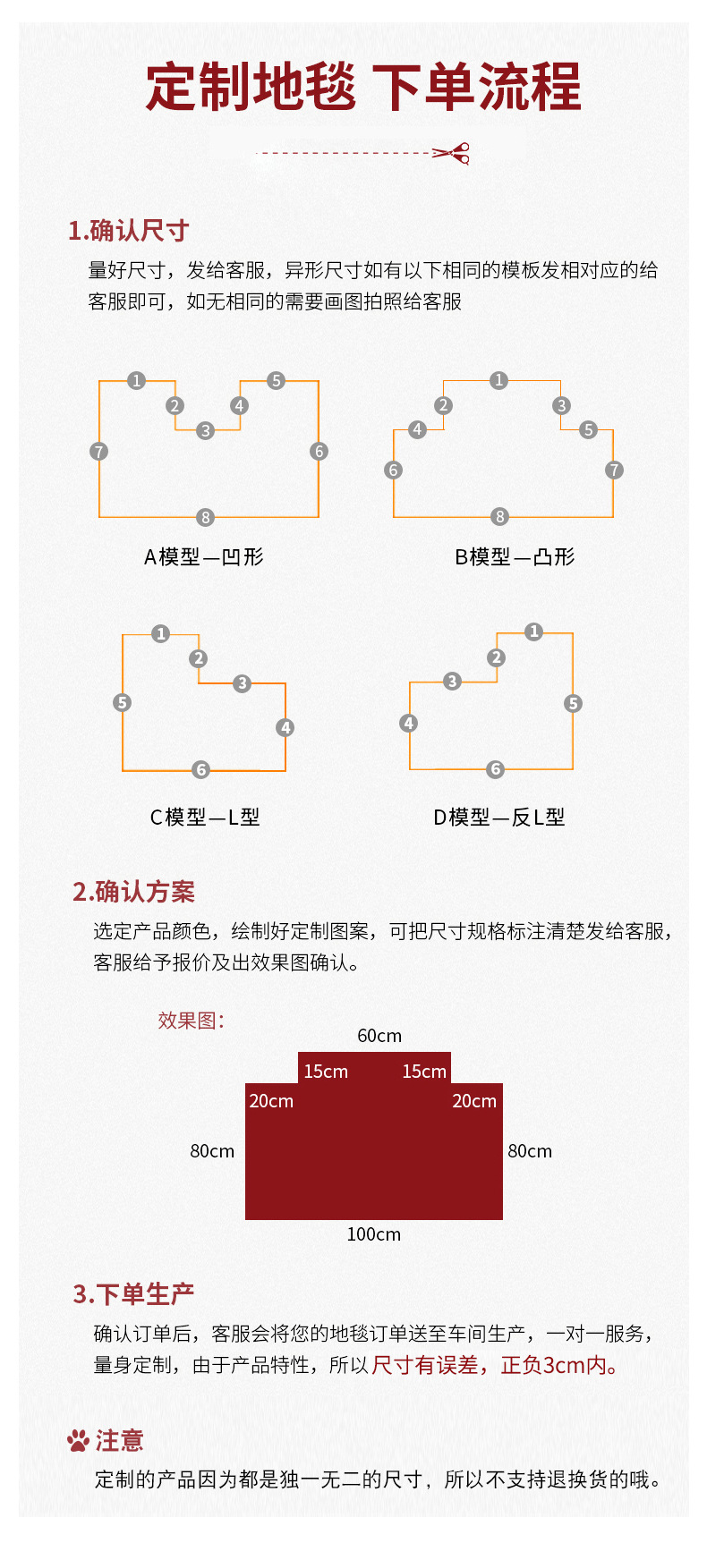 定制地毯 下单流程

1.确认尺寸

量好尺寸，发给客服，异形尺寸如有以下相同的模板发相对应的给客服即可，如无相同的需要画图拍照给客服

1 2 3 4 5 6 7 8

A模型—凹形

1 2 3 4 5 6 7 8

B模型—凸形

1 2 3 4 5 6

C模型—L型

1 2 3 4 5 6

D模型—反L型

2.确认方案

选定产品颜色，绘制好定制图案，可把尺寸规格标注清楚发给客服，客服给予报价及出效果图确认。

效果图：

60cm
15cm 15cm
20cm 20cm
80cm 80cm
100cm

3.下单生产

确认订单后，客服会将您的地毯订单送至车间生产，一对一服务，量身定制，由于产品特性，所以尺寸有误差，正负3cm内。

注意

定制的产品因为都是独一无二的尺寸，所以不支持退换货的哦。