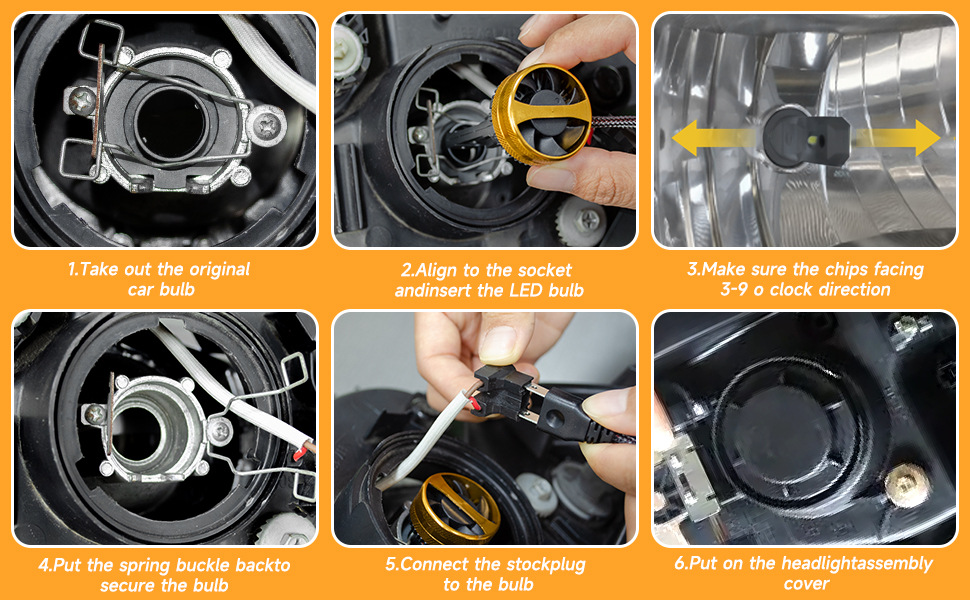 1.Take out the original car bulb

2.Align to the socket andinsert the LED bulb

3.Make sure the chips facing 3-9 o clock direction

4.Put the spring buckle backto secure the bulb

5.Connect the stockplug to the bulb

6.Put on the headlightassembly cover