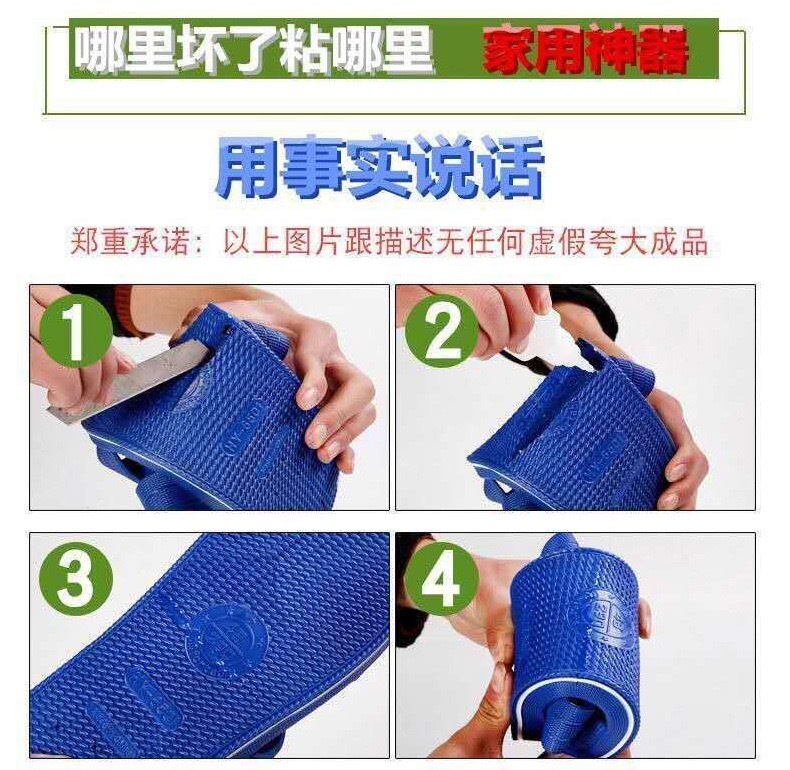 哪里坏了粘哪里 家用神器

用事实说话

郑重承诺：以上图片跟描述无任何虚假夸大成品

1

2

3

4