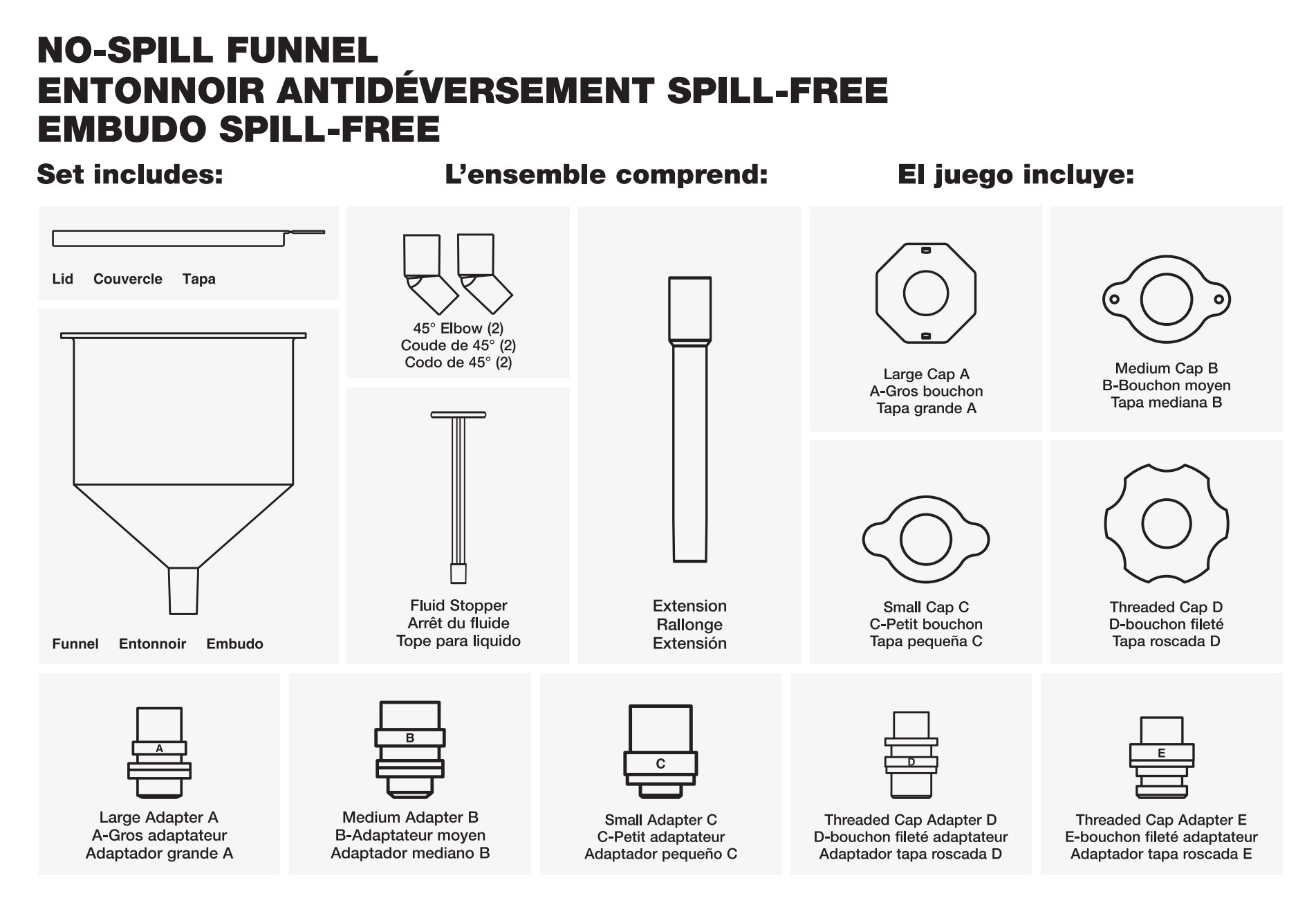 NO-SPILL FUNNEL
ENTONNOIR ANTIDÉVERSEMENT SPILL-FREE
EMBUDO SPILL-FREE

Set includes: L'ensemble comprend: El juego incluye:

Lid Couvercle Tapa

Funnel Entonnoir Embudo

45° Elbow (2)
Coude de 45° (2)
Codo de 45° (2)

Fluid Stopper
Arrêt du fluide
Tope para liquido

Extension
Rallonge
Extensión

Large Cap A
A-Gros bouchon
Tapa grande A

Medium Cap B
B-Bouchon moyen
Tapa mediana B

Small Cap C
C-Petit bouchon
Tapa pequeña C

Threaded Cap D
D-bouchon fileté
Tapa roscada D

A
Large Adapter A
A-Gros adaptateur
Adaptador grande A

B
Medium Adapter B
B-Adaptateur moyen
Adaptador mediano B

C
Small Adapter C
C-Petit adaptateur
Adaptador pequeño C

D
Threaded Cap Adapter D
D-bouchon fileté adaptateur
Adaptador tapa roscada D

E
Threaded Cap Adapter E
E-bouchon fileté adaptateur
Adaptador tapa roscada E