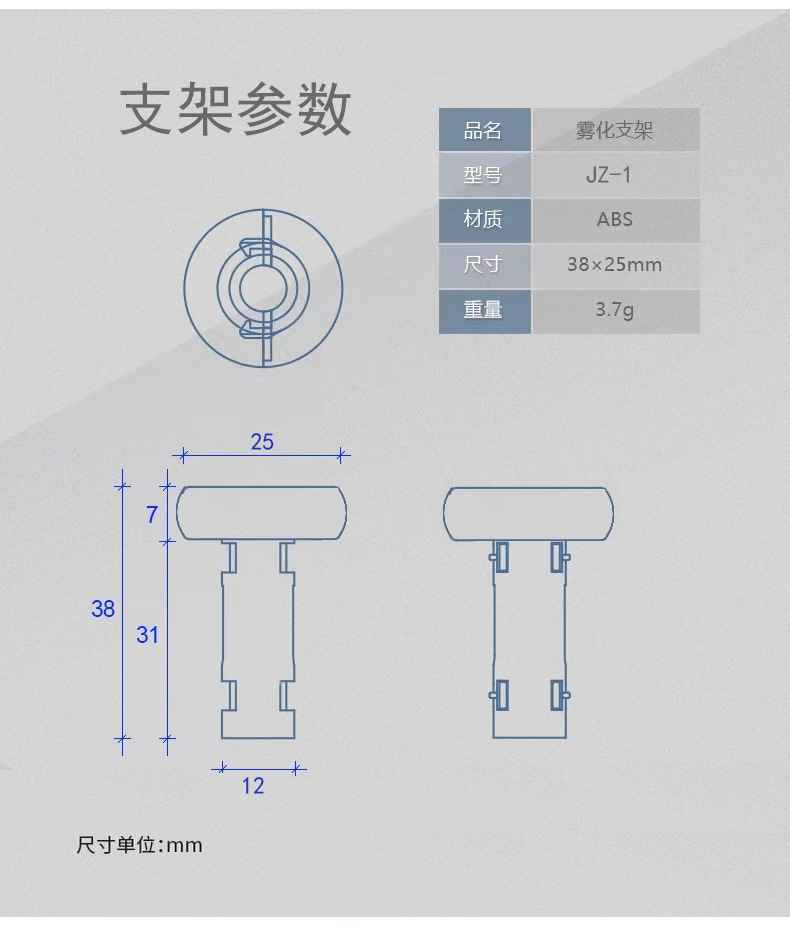 支架参数

| 品名 | 雾化支架 |
|---|---|
| 型号 | JZ-1 |
| 材质 | ABS |
| 尺寸 | 38×25mm |
| 重量 | 3.7g |

25

7

38

31

12

尺寸单位:mm