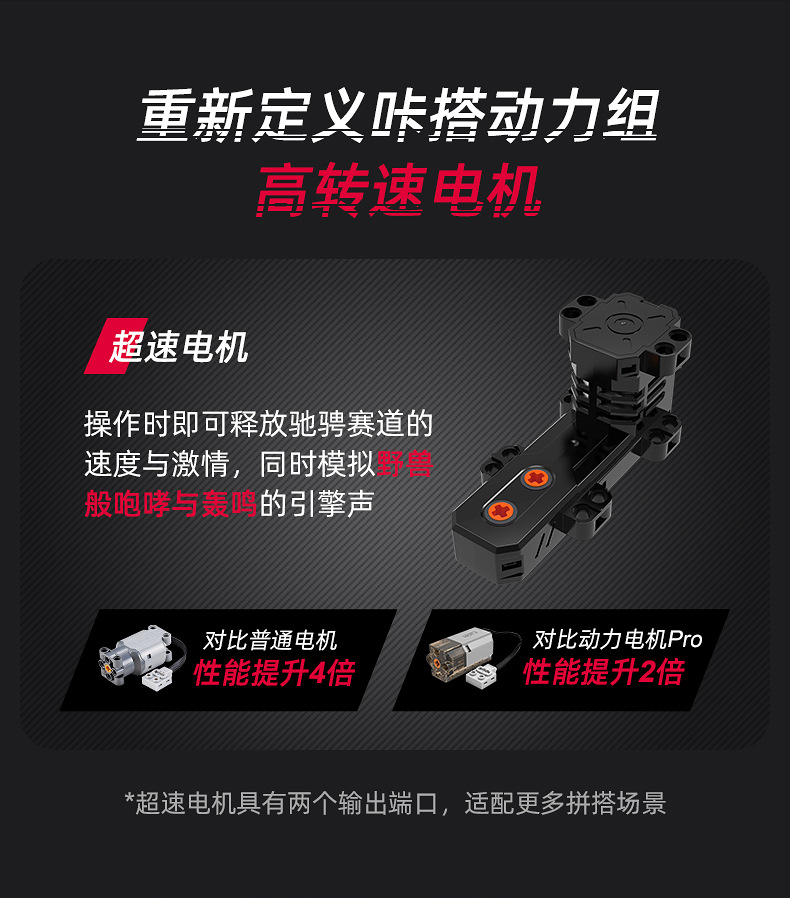 重新定义咔搭动力组
高转速电机

超速电机

操作时即可释放驰骋赛道的速度与激情，同时模拟野兽般咆哮与轰鸣的引擎声

对比普通电机
性能提升4倍

对比动力电机Pro
性能提升2倍

*超速电机具有两个输出端口，适配更多拼搭场景