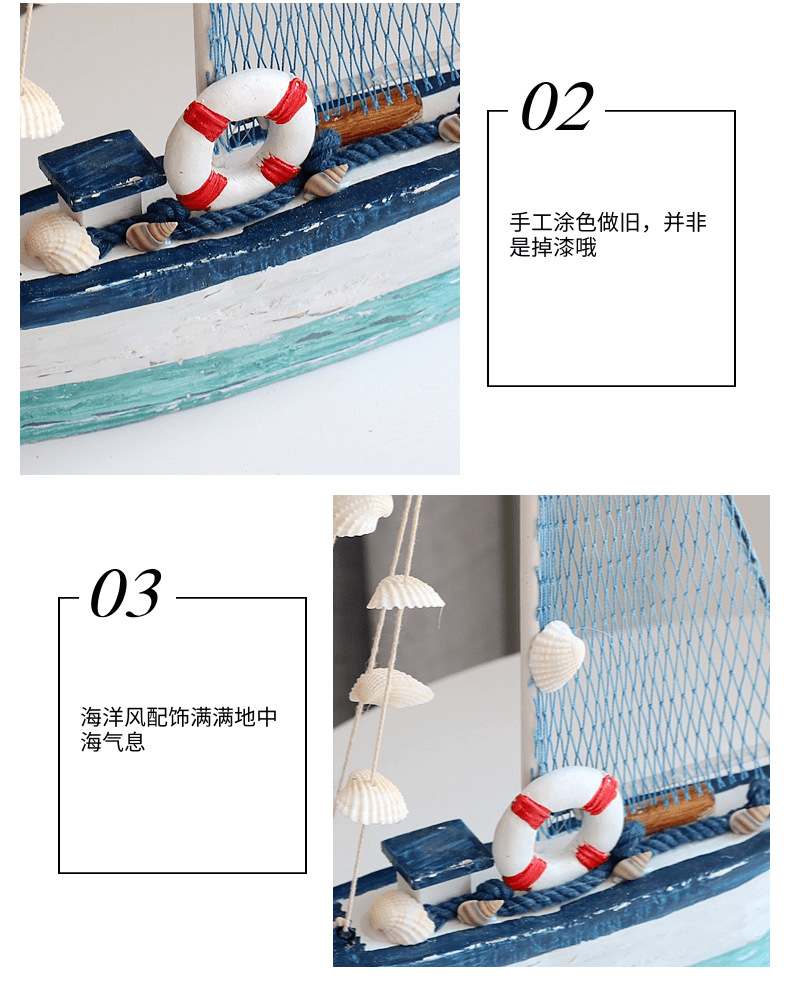 02

手工涂色做旧，并非是掉漆哦

03

海洋风配饰满满地中海气息