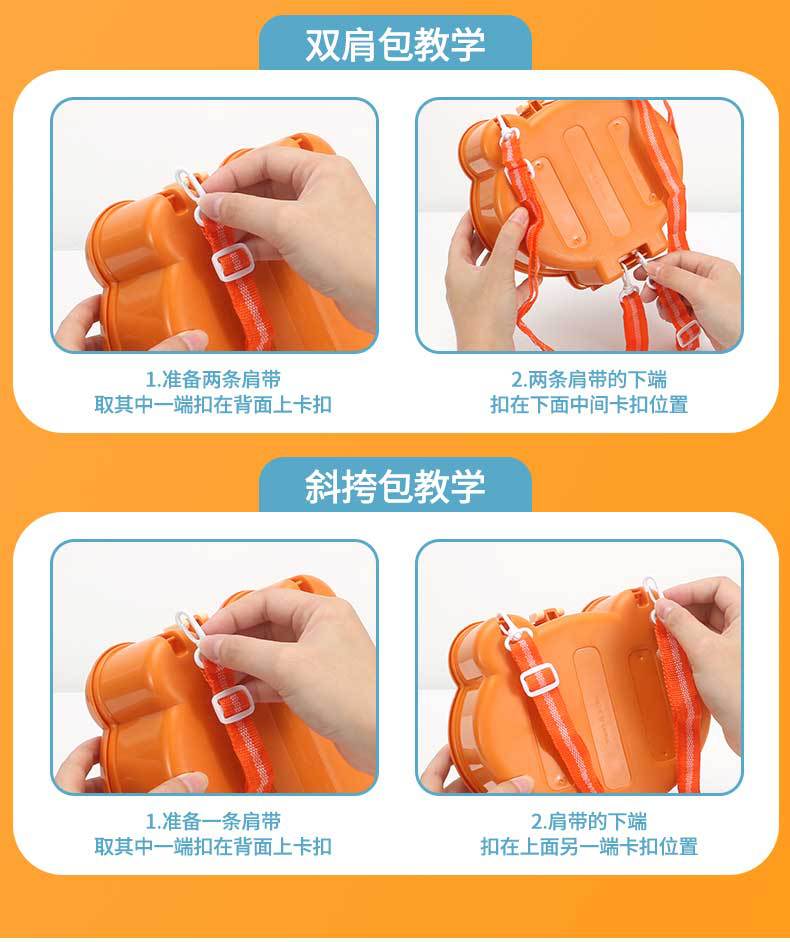 双肩包教学

1.准备两条肩带
取其中一端扣在背面上卡扣

2.两条肩带的下端
扣在下面中间卡扣位置

斜挎包教学

1.准备一条肩带
取其中一端扣在背面上卡扣

2.肩带的下端
扣在上面另一端卡扣位置