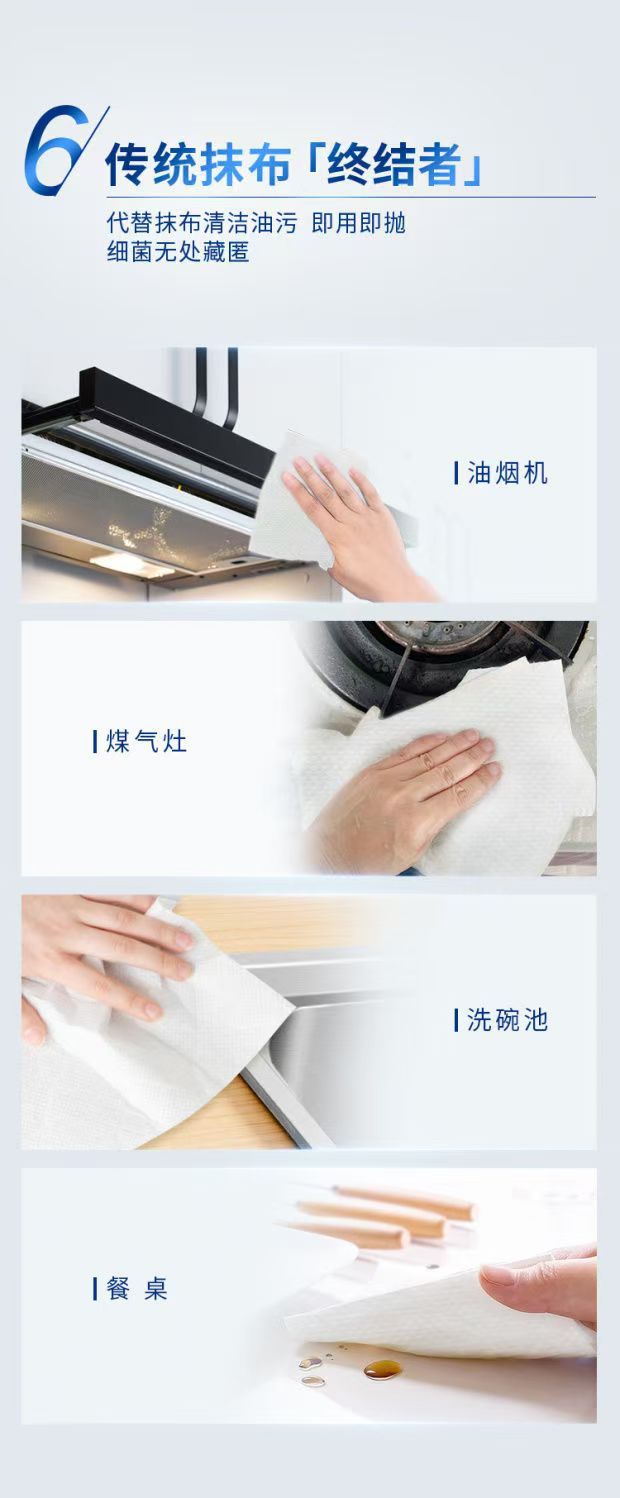 6 传统抹布「终结者」

代替抹布清洁油污 即用即抛
细菌无处藏匿

油烟机

煤气灶

洗碗池

餐 桌