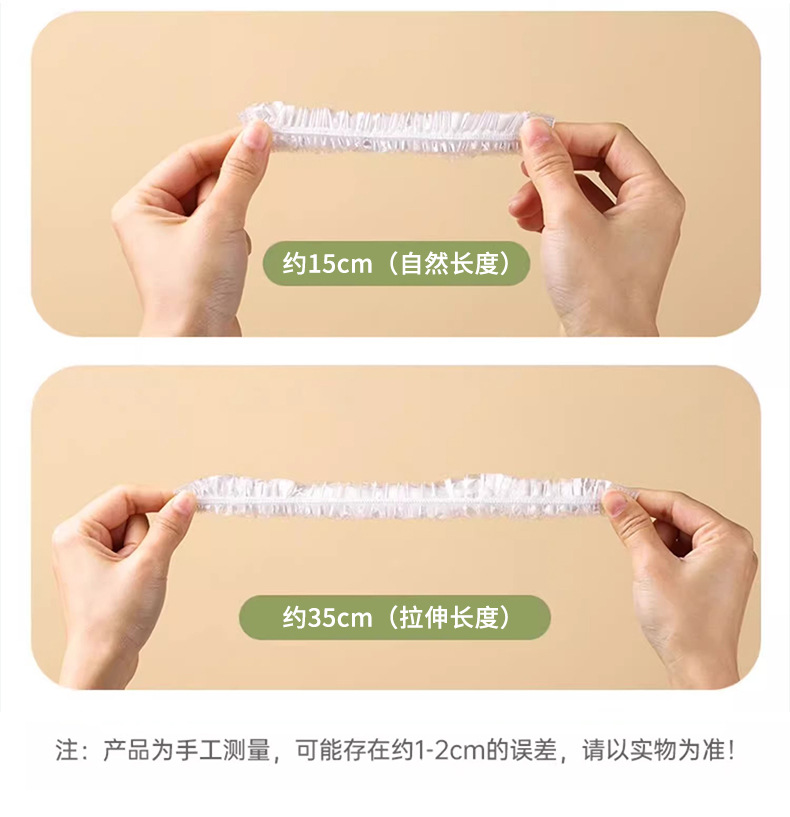 约15cm（自然长度）

约35cm（拉伸长度）

注：产品为手工测量，可能存在约1-2cm的误差，请以实物为准！