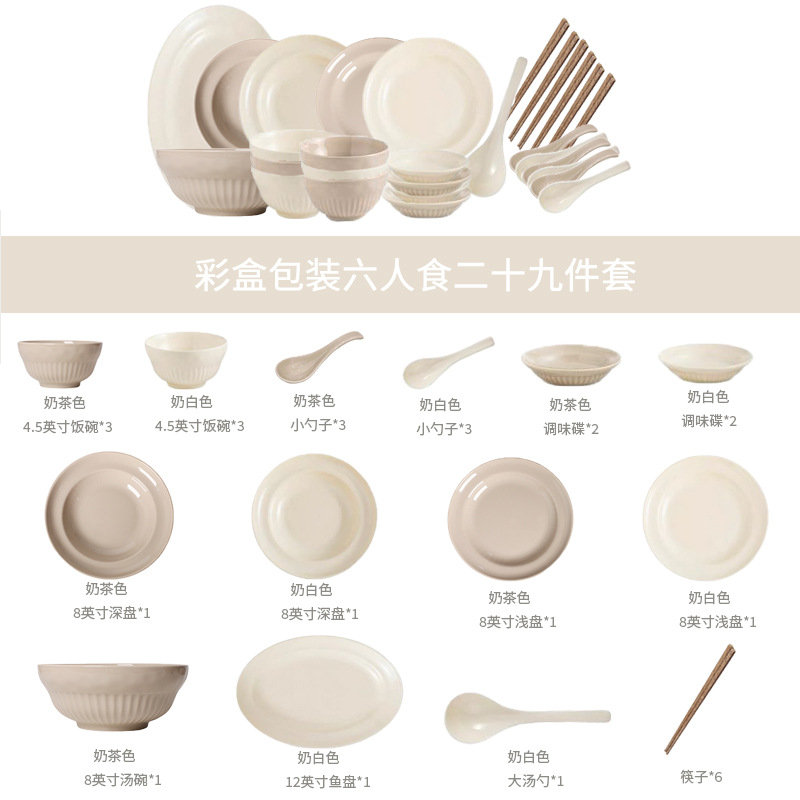 彩盒包装六人食二十九件套

奶茶色
4.5英寸饭碗*3

奶白色
4.5英寸饭碗*3

奶茶色
小勺子*3

奶白色
小勺子*3

奶茶色
调味碟*2

奶白色
调味碟*2

奶茶色
8英寸深盘*1

奶白色
8英寸深盘*1

奶茶色
8英寸浅盘*1

奶白色
8英寸浅盘*1

奶茶色
8英寸汤碗*1

奶白色
12英寸鱼盘*1

奶白色
大汤勺*1

筷子*6