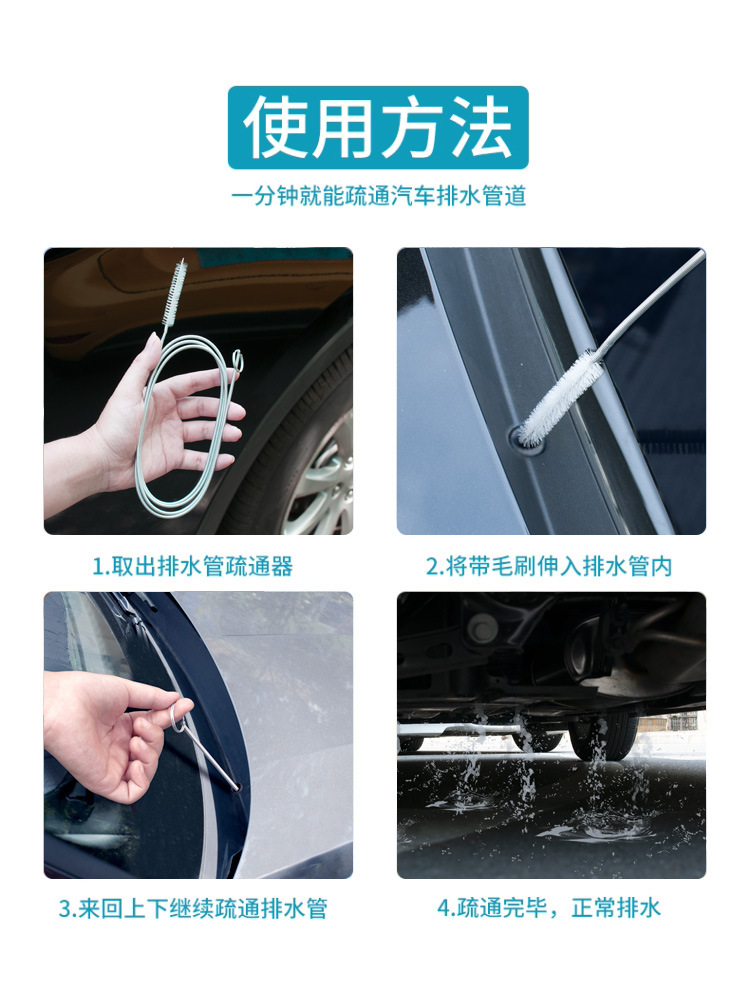 使用方法

一分钟就能疏通汽车排水管道

1.取出排水管疏通器

2.将带毛刷伸入排水管内

3.来回上下继续疏通排水管

4.疏通完毕，正常排水