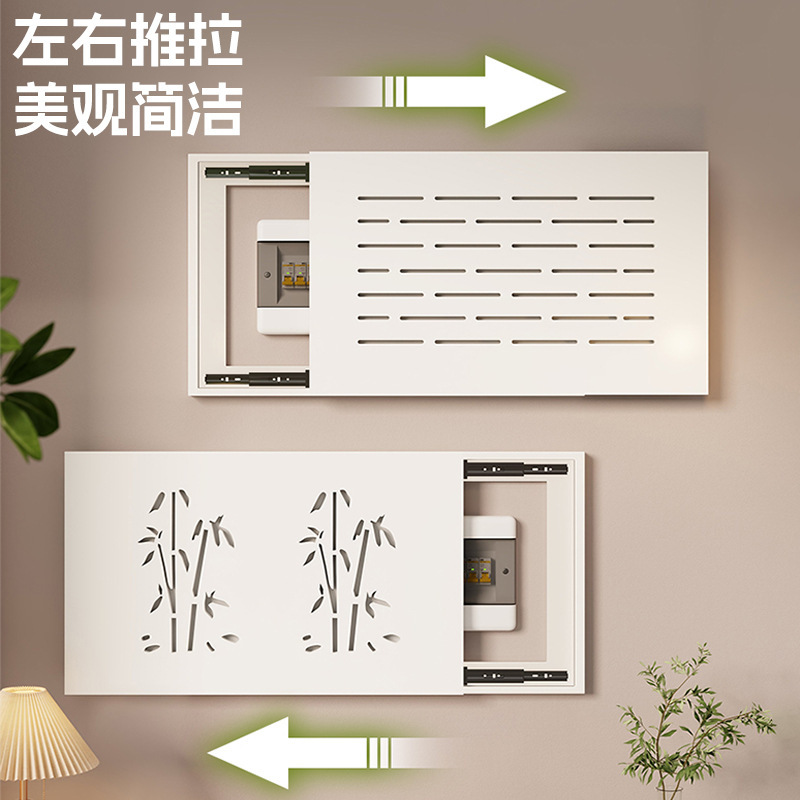 左右推拉
美观简洁