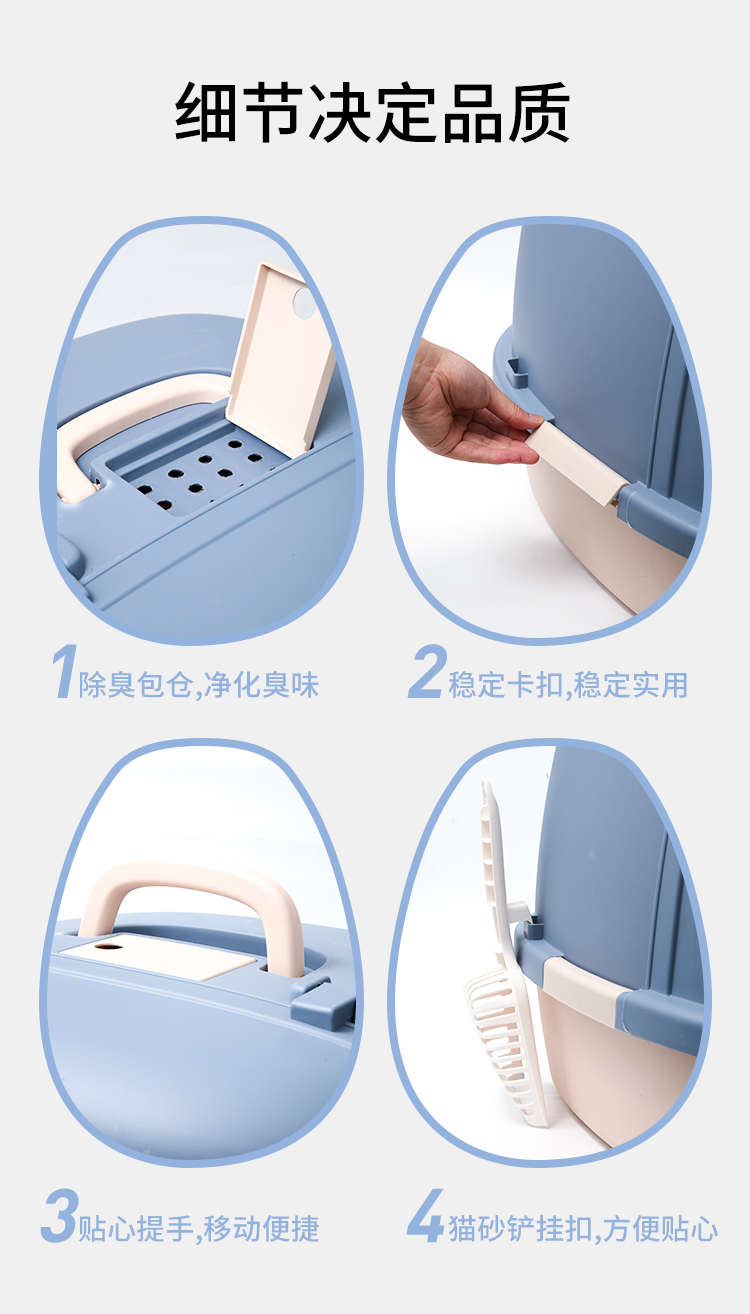 细节决定品质

1 除臭包仓,净化臭味

2 稳定卡扣,稳定实用

3 贴心提手,移动便捷

4 猫砂铲挂扣,方便贴心