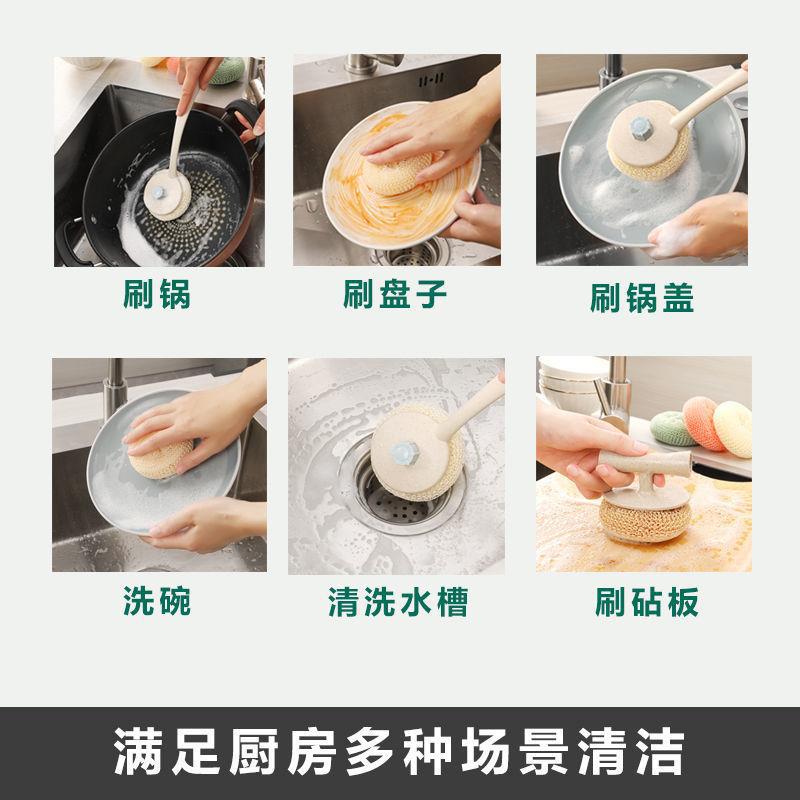 刷锅

刷盘子

刷锅盖

洗碗

清洗水槽

刷砧板

满足厨房多种场景清洁