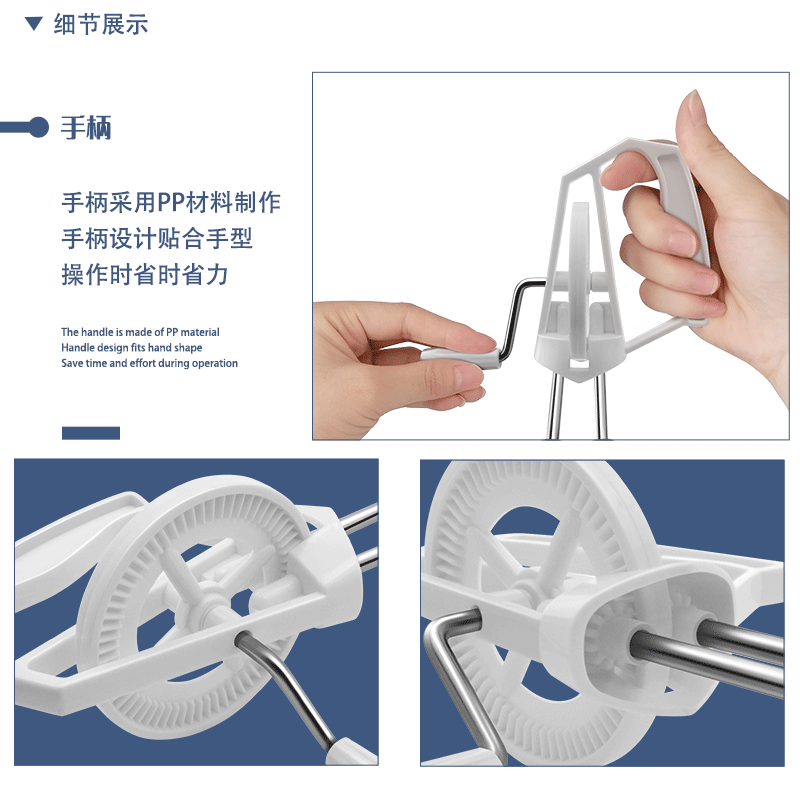 ▼ 细节展示

手柄

手柄采用PP材料制作
手柄设计贴合手型
操作时省时省力

The handle is made of PP material
Handle design fits hand shape
Save time and effort during operation