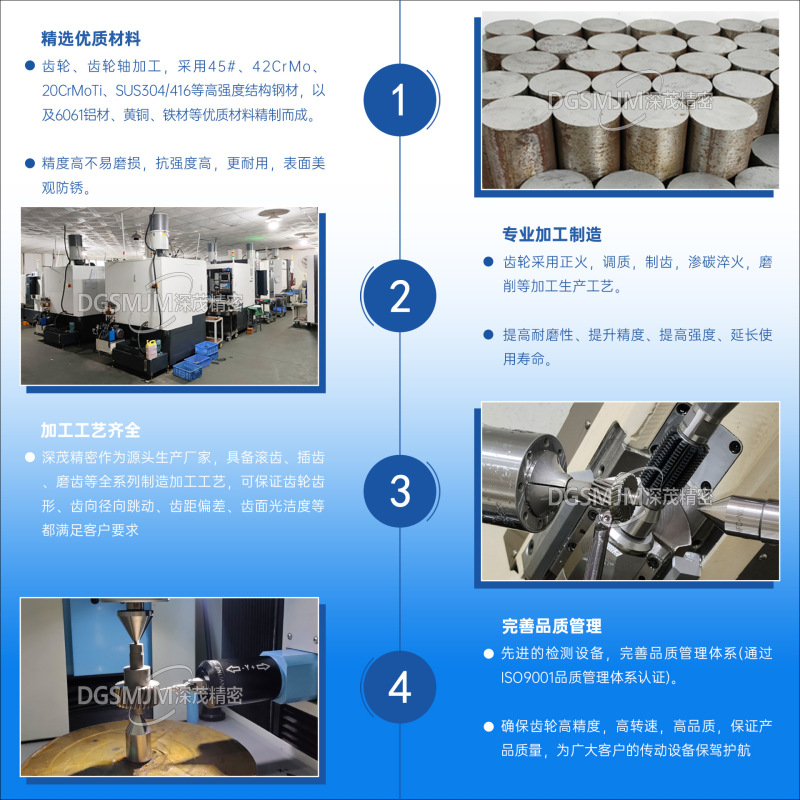 精选优质材料

● 齿轮、齿轮轴加工，采用45#、42CrMo、20CrMoTi、SUS304/416等高强度结构钢材，以及6061铝材、黄铜、铁材等优质材料精制而成。

● 精度高不易磨损，抗强度高，更耐用，表面美观防锈。

1

DGSMJM深茂精密

DGSMJM深茂精密

2

专业加工制造

● 齿轮采用正火，调质，制齿，渗碳淬火，磨削等加工生产工艺。

● 提高耐磨性、提升精度、提高强度、延长使用寿命。

加工工艺齐全

● 深茂精密作为源头生产厂家，具备滚齿、插齿、磨齿等全系列制造加工工艺，可保证齿轮齿形、齿向径向跳动、齿距偏差、齿面光洁度等都满足客户要求

3

DGSMJM深茂精密

DGSMJM深茂精密

4

完善品质管理

● 先进的检测设备，完善品质管理体系(通过ISO9001品质管理体系认证)。

● 确保齿轮高精度，高转速，高品质，保证产品质量，为广大客户的传动设备保驾护航