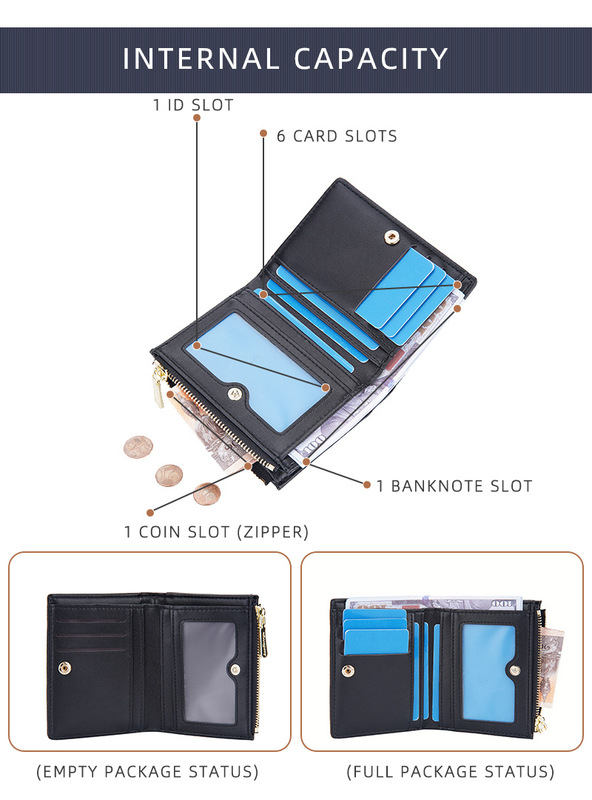 INTERNAL CAPACITY

1 ID SLOT

6 CARD SLOTS

1 BANKNOTE SLOT

1 COIN SLOT (ZIPPER)

(EMPTY PACKAGE STATUS)

(FULL PACKAGE STATUS)