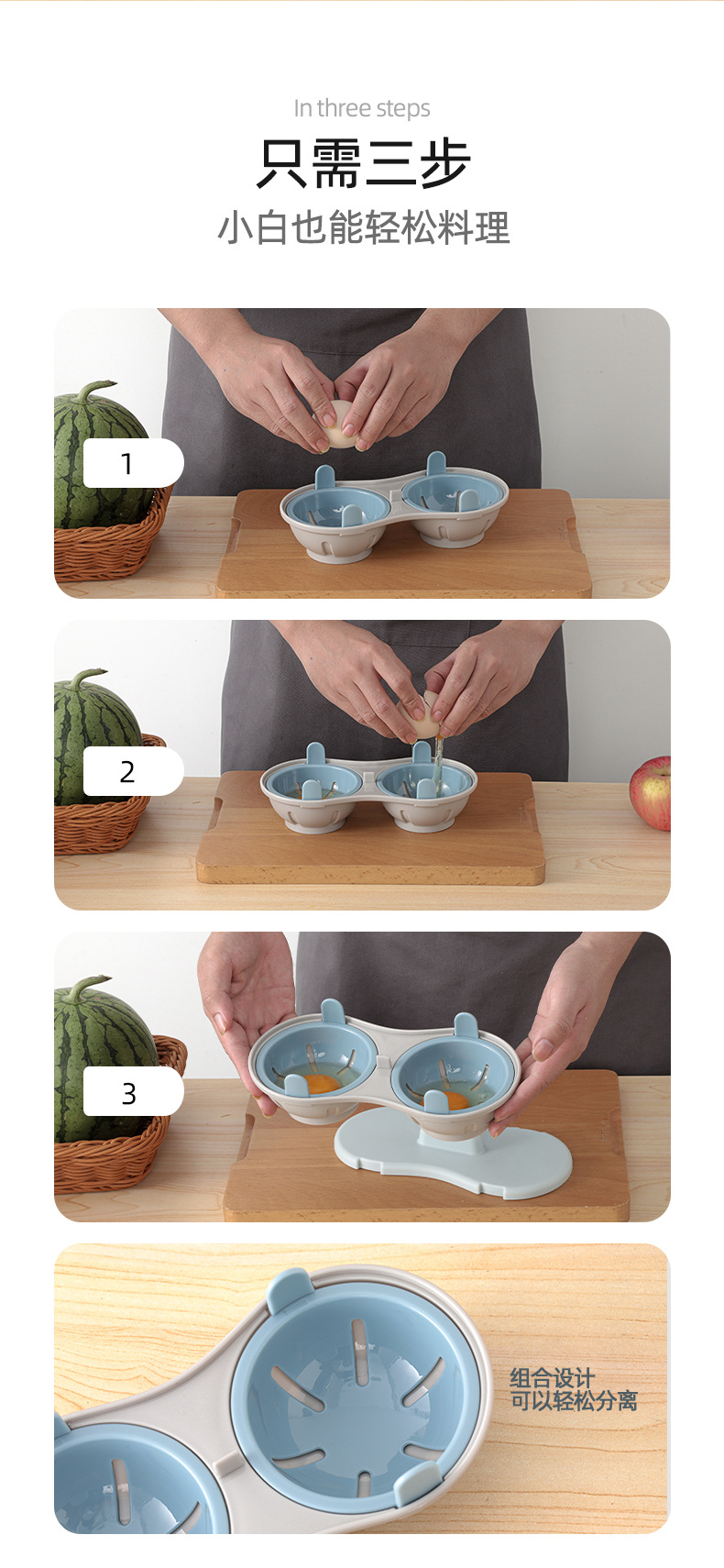 In three steps

只需三步

小白也能轻松料理

1

2

3

组合设计
可以轻松分离