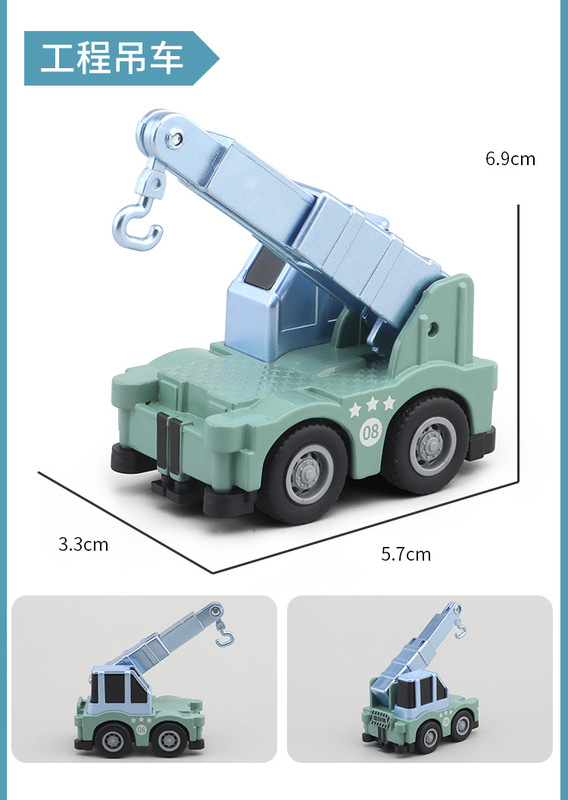 工程吊车

6.9cm

08

3.3cm

5.7cm

08