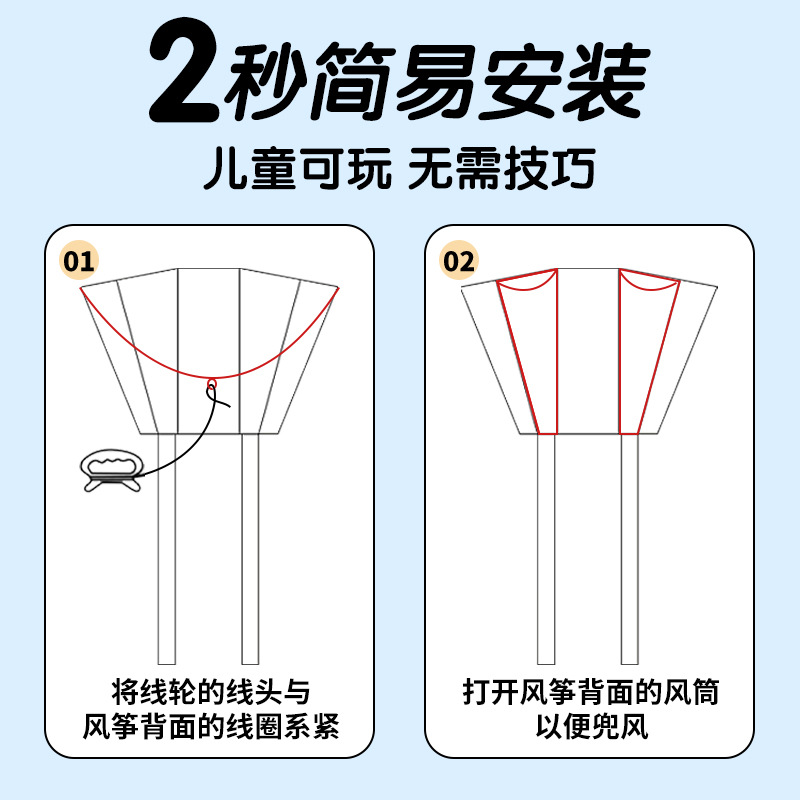 2秒简易安装

儿童可玩 无需技巧

01

将线轮的线头与风筝背面的线圈系紧

02

打开风筝背面的风筒以便兜风