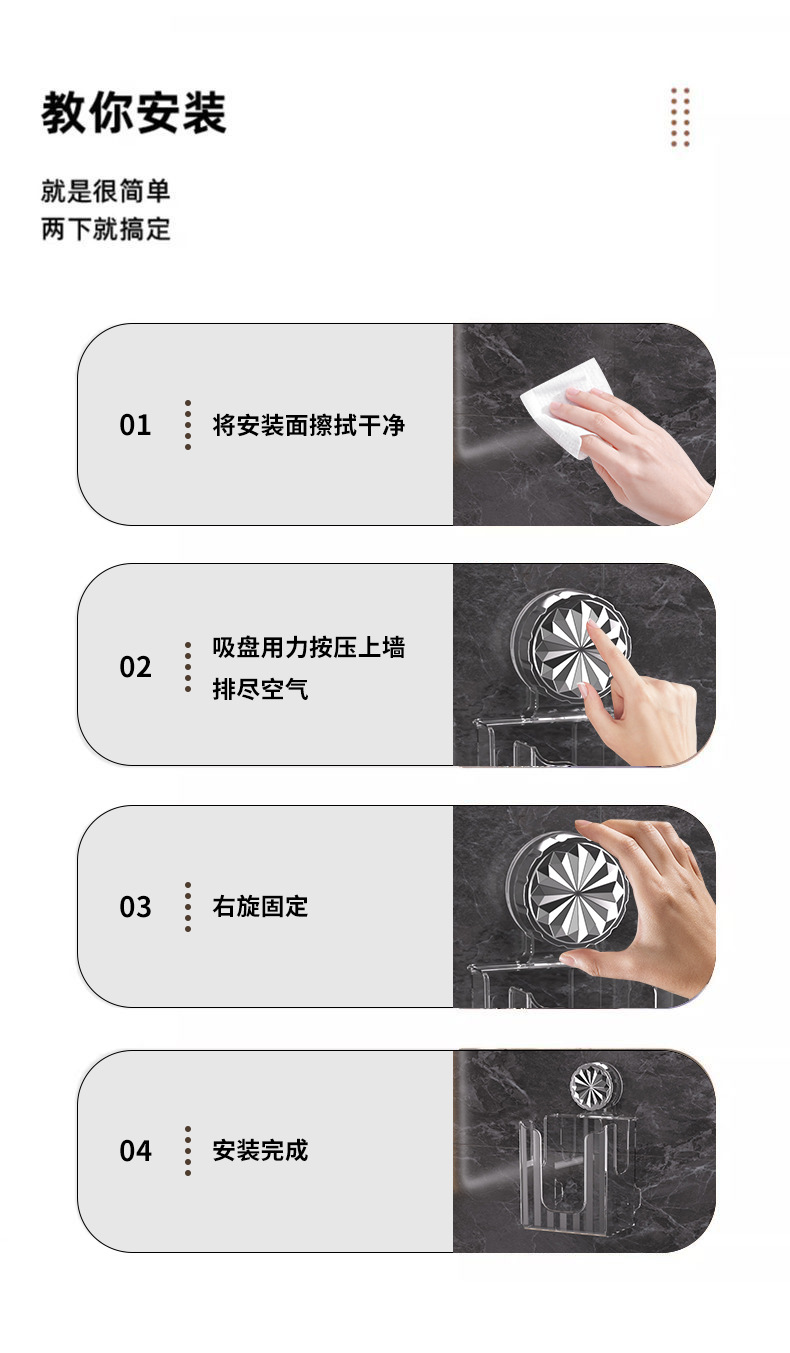 教你安装

就是很简单
两下就搞定

01 将安装面擦拭干净

02 吸盘用力按压上墙
排尽空气

03 右旋固定

04 安装完成