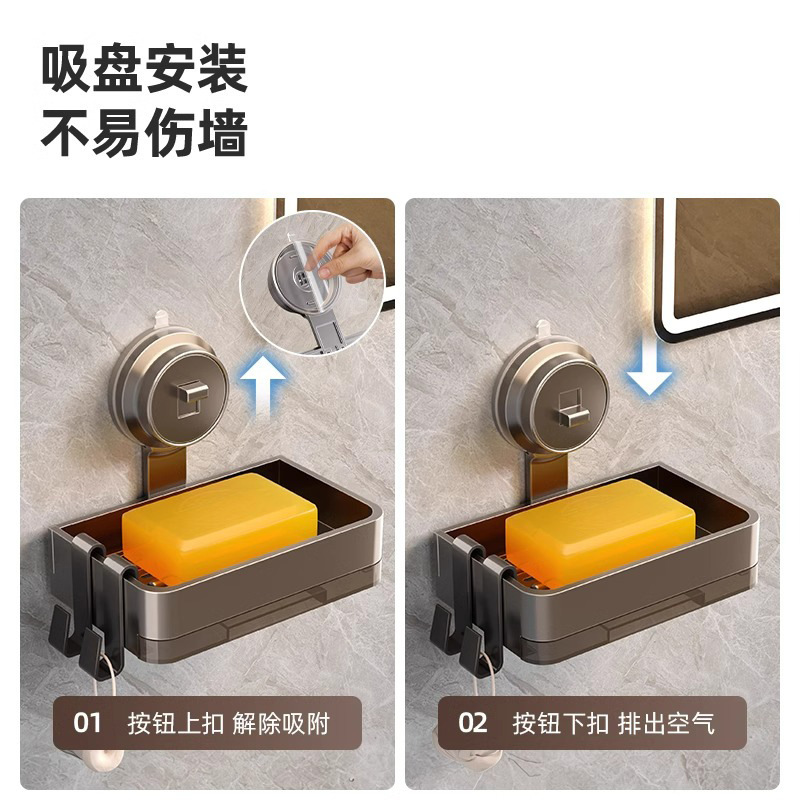 吸盘安装
不易伤墙

01 按钮上扣 解除吸附

02 按钮下扣 排出空气