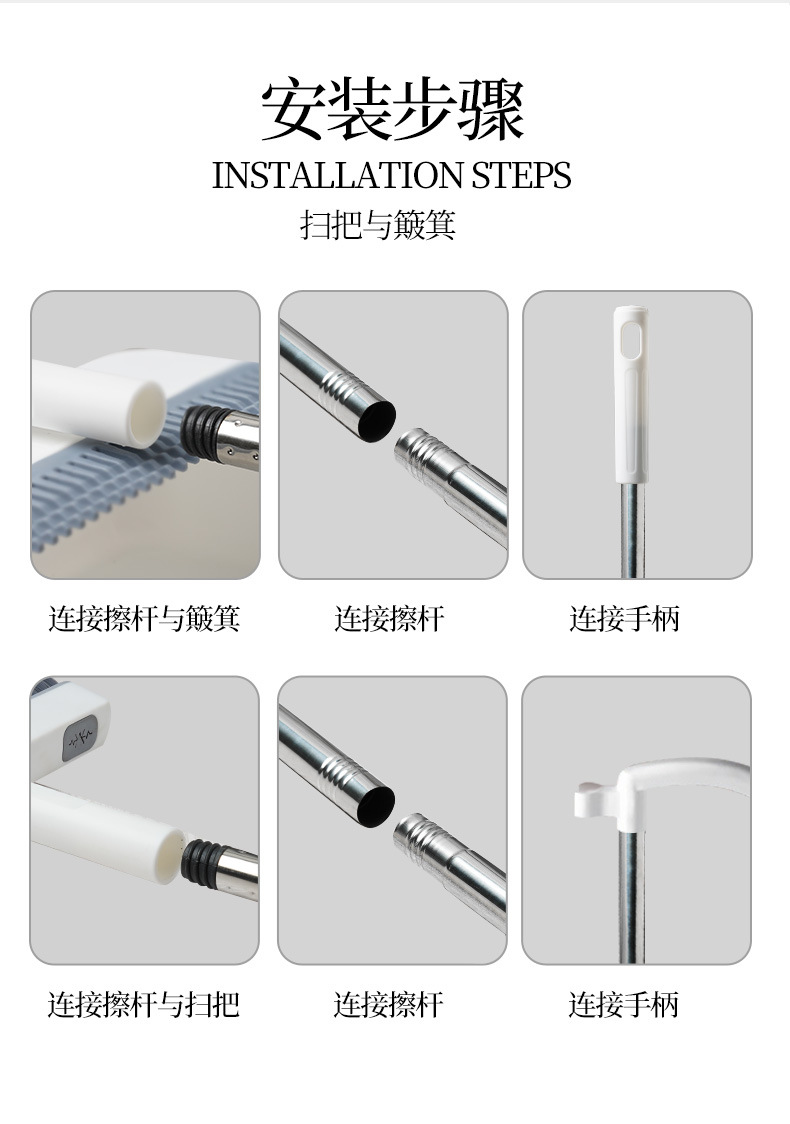 安装步骤
INSTALLATION STEPS
扫把与簸箕

连接擦杆与簸箕

连接擦杆

连接手柄

连接擦杆与扫把

连接擦杆

连接手柄