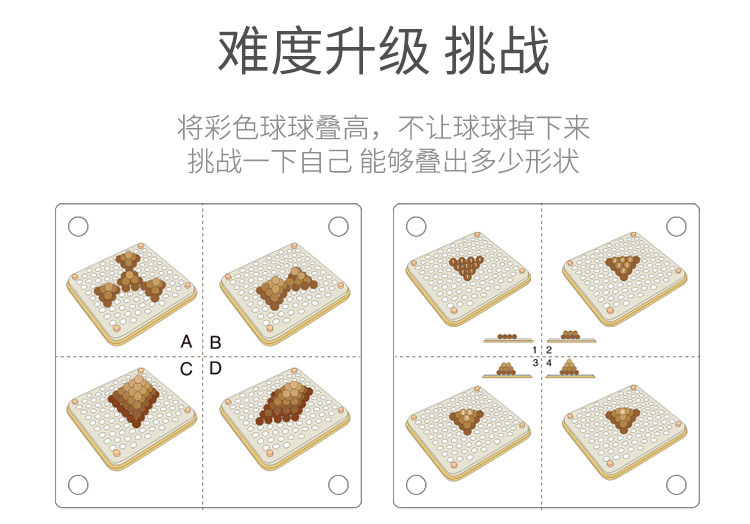 难度升级 挑战

将彩色球球叠高，不让球球掉下来
挑战一下自己 能够叠出多少形状

A B
C D

1 2
3 4