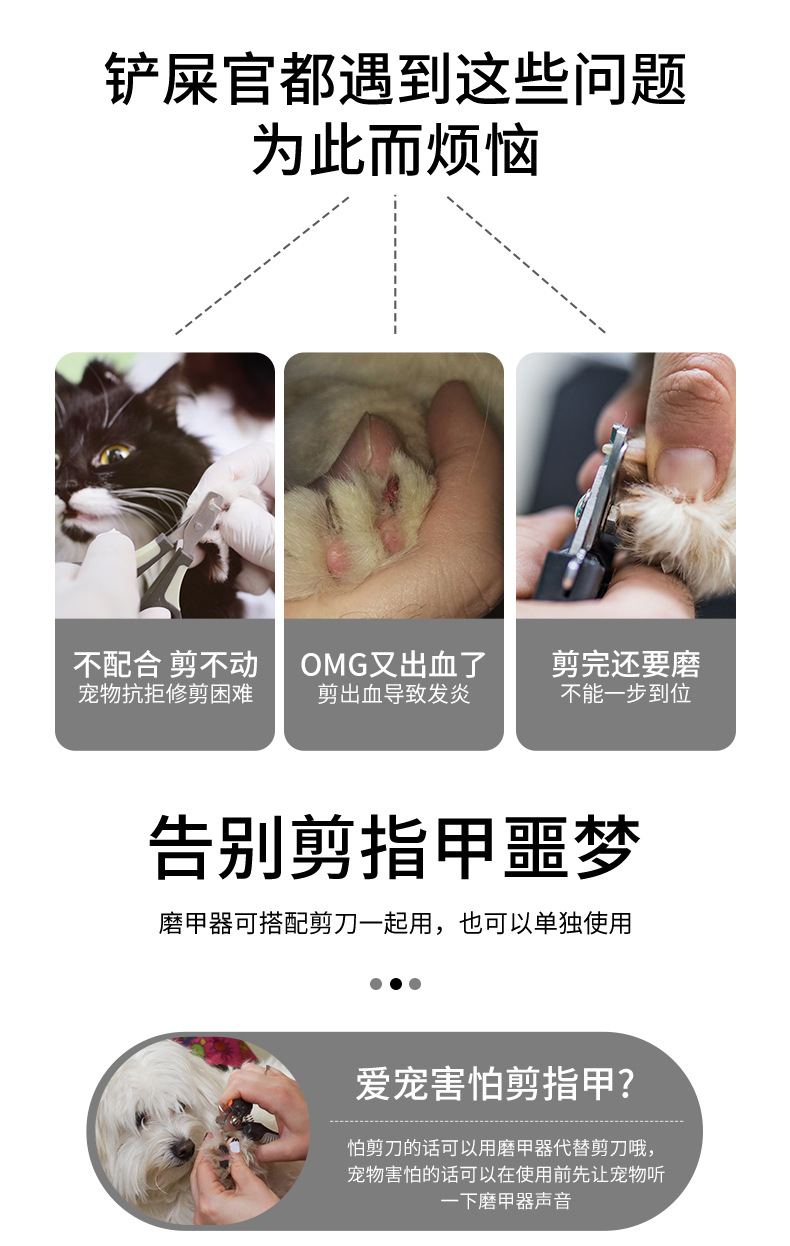 铲屎官都遇到这些问题
为此而烦恼

不配合 剪不动
宠物抗拒修剪困难

OMG又出血了
剪出血导致发炎

剪完还要磨
不能一步到位

告别剪指甲噩梦

磨甲器可搭配剪刀一起用，也可以单独使用

爱宠害怕剪指甲?

怕剪刀的话可以用磨甲器代替剪刀哦，宠物害怕的话可以在使用前先让宠物听一下磨甲器声音