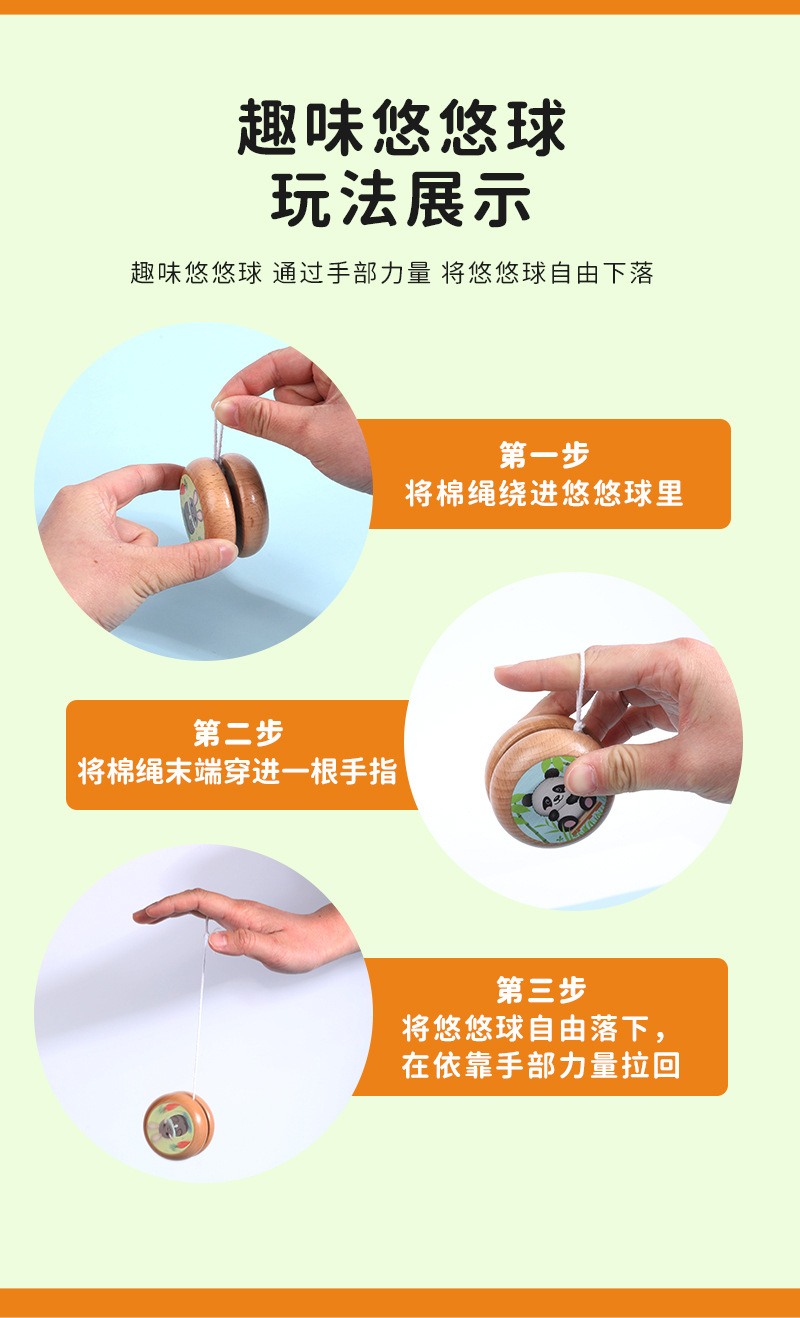 趣味悠悠球
玩法展示

趣味悠悠球 通过手部力量 将悠悠球自由下落

第一步
将棉绳绕进悠悠球里

第二步
将棉绳末端穿进一根手指

第三步
将悠悠球自由落下，
在依靠手部力量拉回