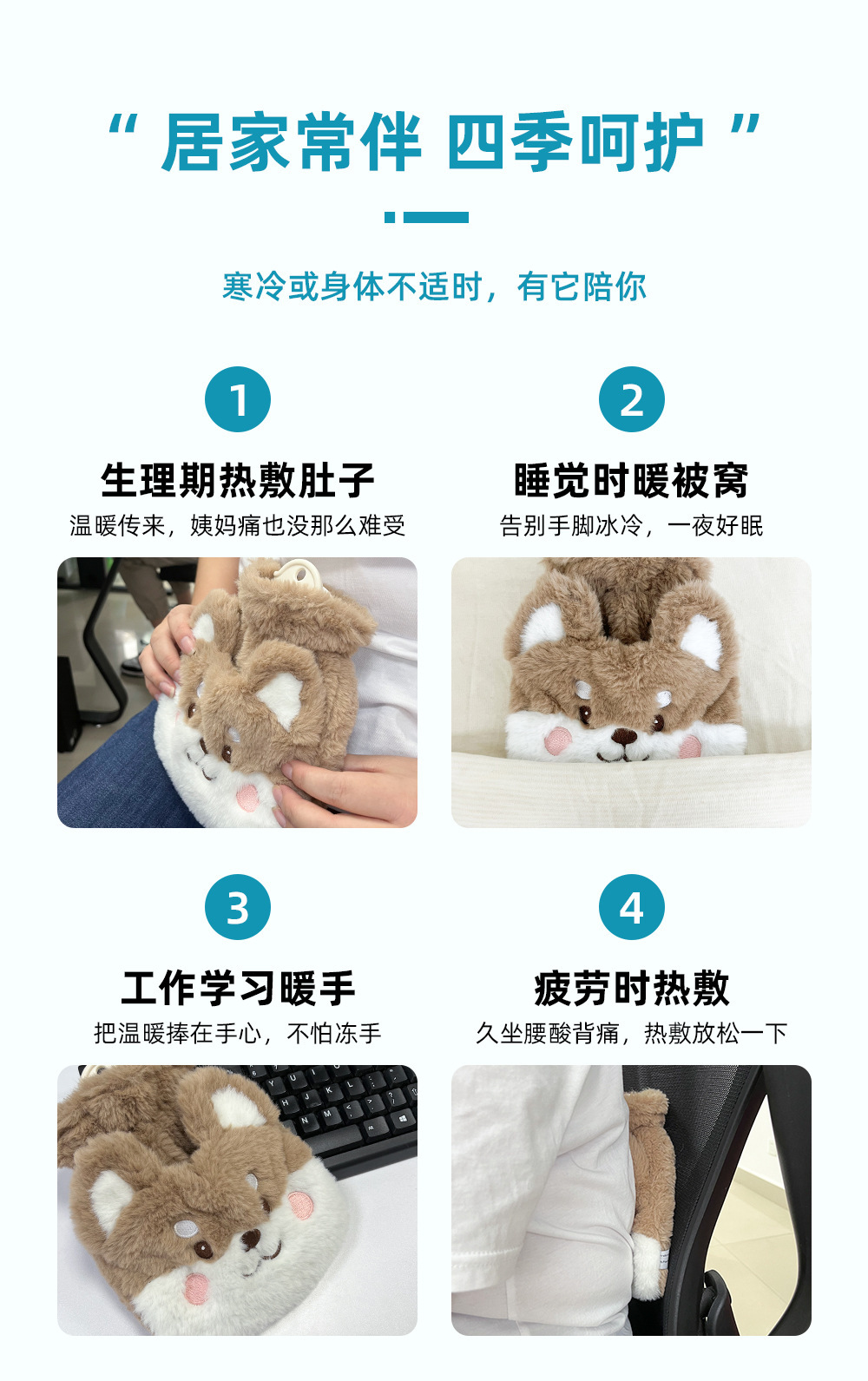 “ 居家常伴 四季呵护 ”

寒冷或身体不适时，有它陪你

1

生理期热敷肚子

温暖传来，姨妈痛也没那么难受

2

睡觉时暖被窝

告别手脚冰冷，一夜好眠

3

工作学习暖手

把温暖捧在手心，不怕冻手

4

疲劳时热敷

久坐腰酸背痛，热敷放松一下