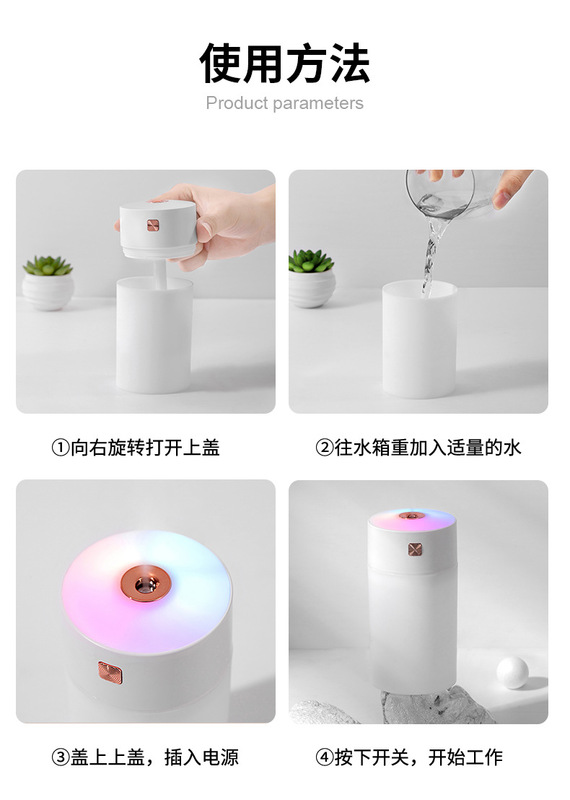 使用方法
Product parameters

①向右旋转打开上盖

②往水箱重加入适量的水

③盖上上盖，插入电源

④按下开关，开始工作