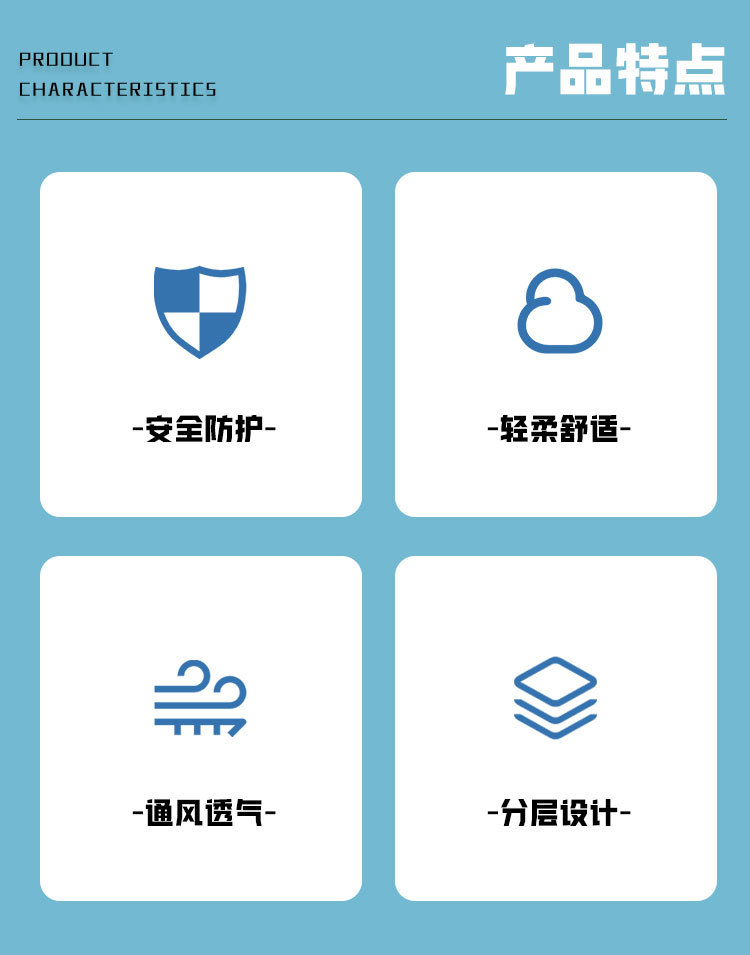 PRODUCT
CHARACTERISTICS

产品特点

-安全防护-

-轻柔舒适-

-通风透气-

-分层设计-